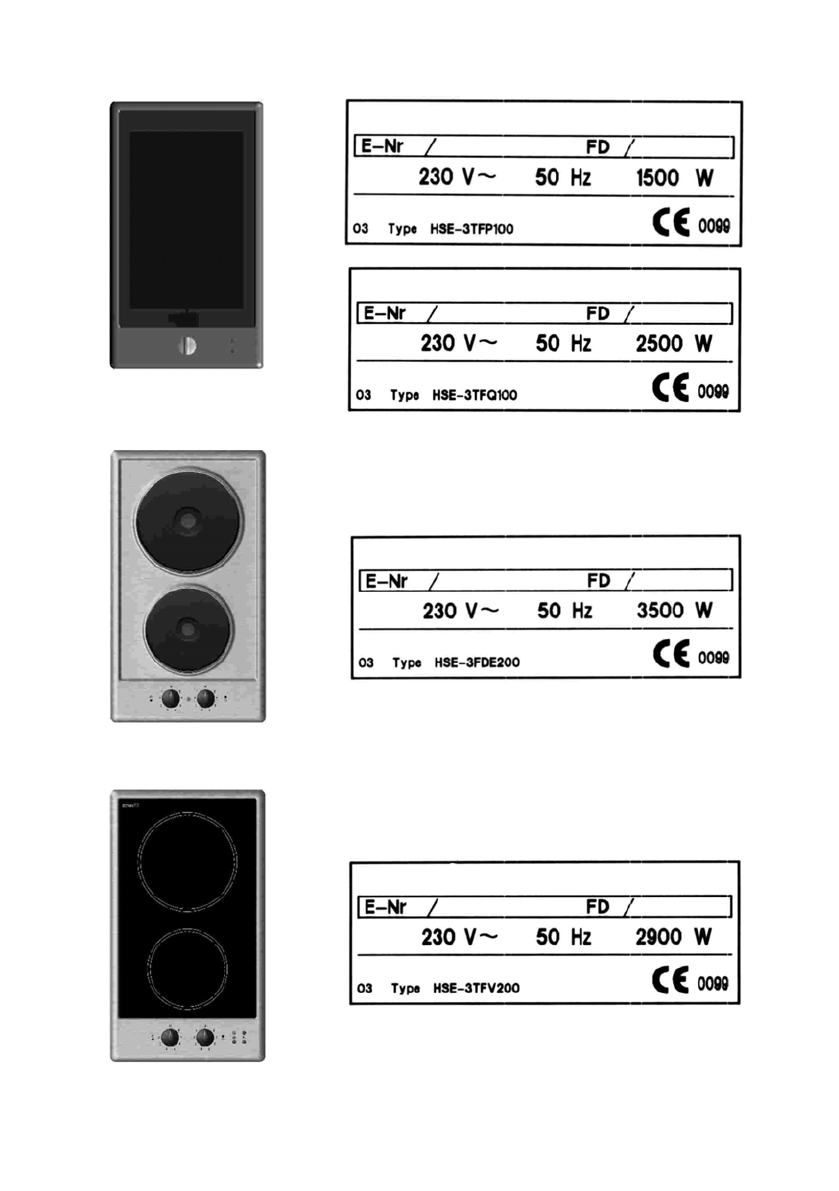 E-Nr /  FD /
230 V~  50 Hz  1500 W
03 Type HSE-3TFP100  CE 0099

E-Nr /  FD /
230 V~  50 Hz  2500 W
03 Type HSE-3TFQ100  CE 0099

E-Nr /  FD /
230 V~  50 Hz  3500 W
03 Type HSE-3FDE200  CE 0099

E-Nr /  FD /
230 V~  50 Hz  2900 W
03 Type HSE-3TFV200  CE 0099