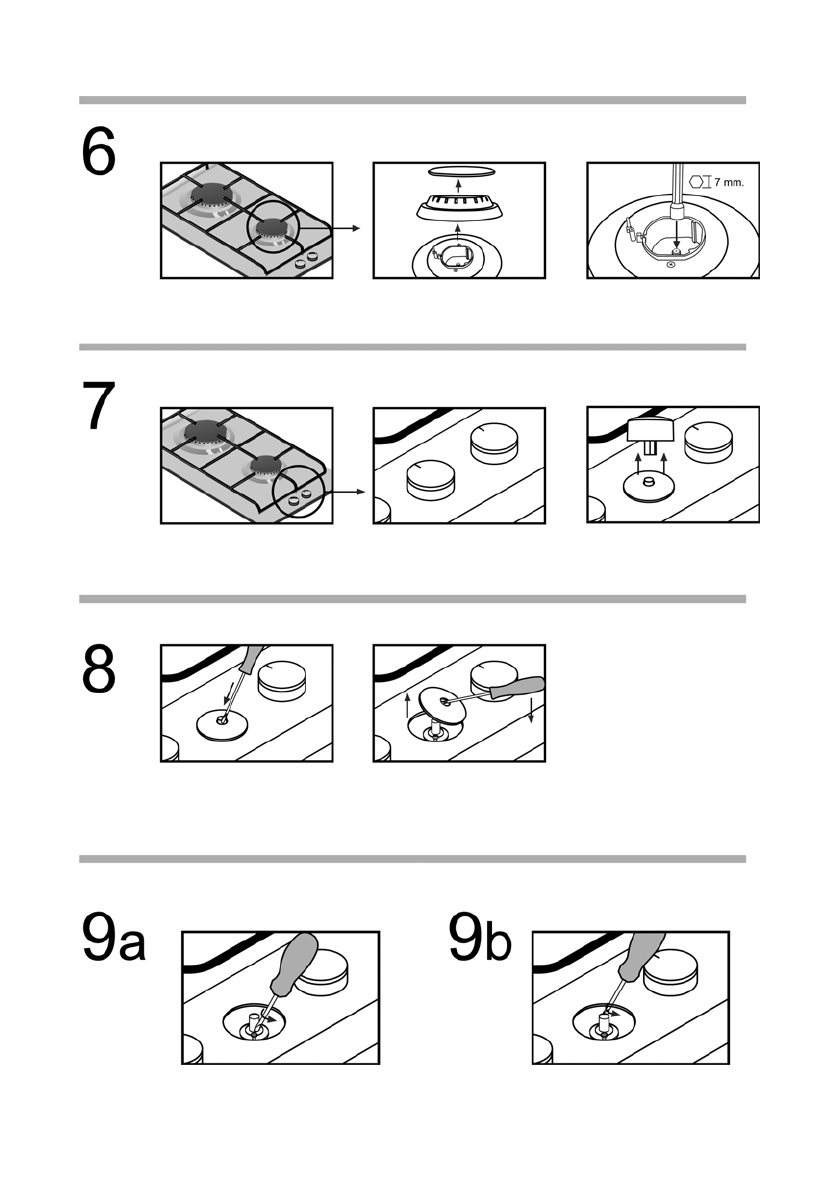 6

7 mm.

7

8

9a

9b