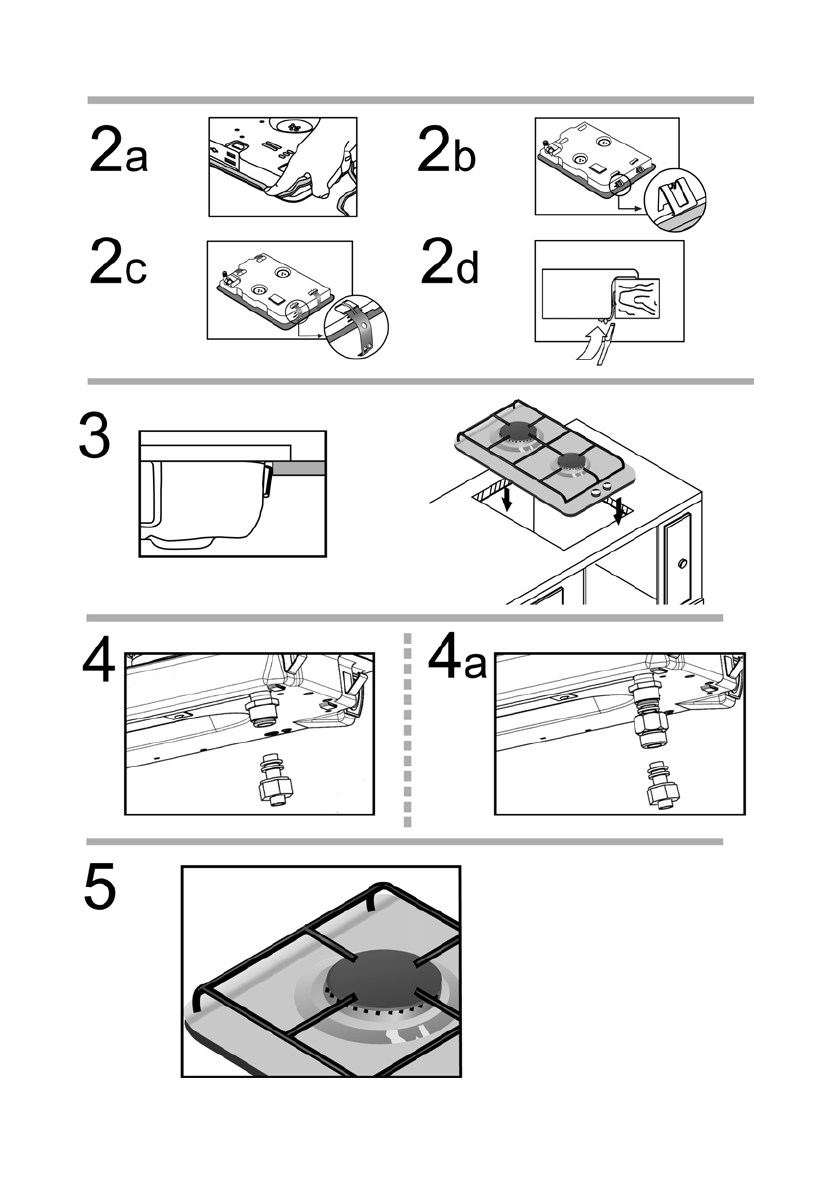 2a

2b

2c

2d

3

4

4a

5