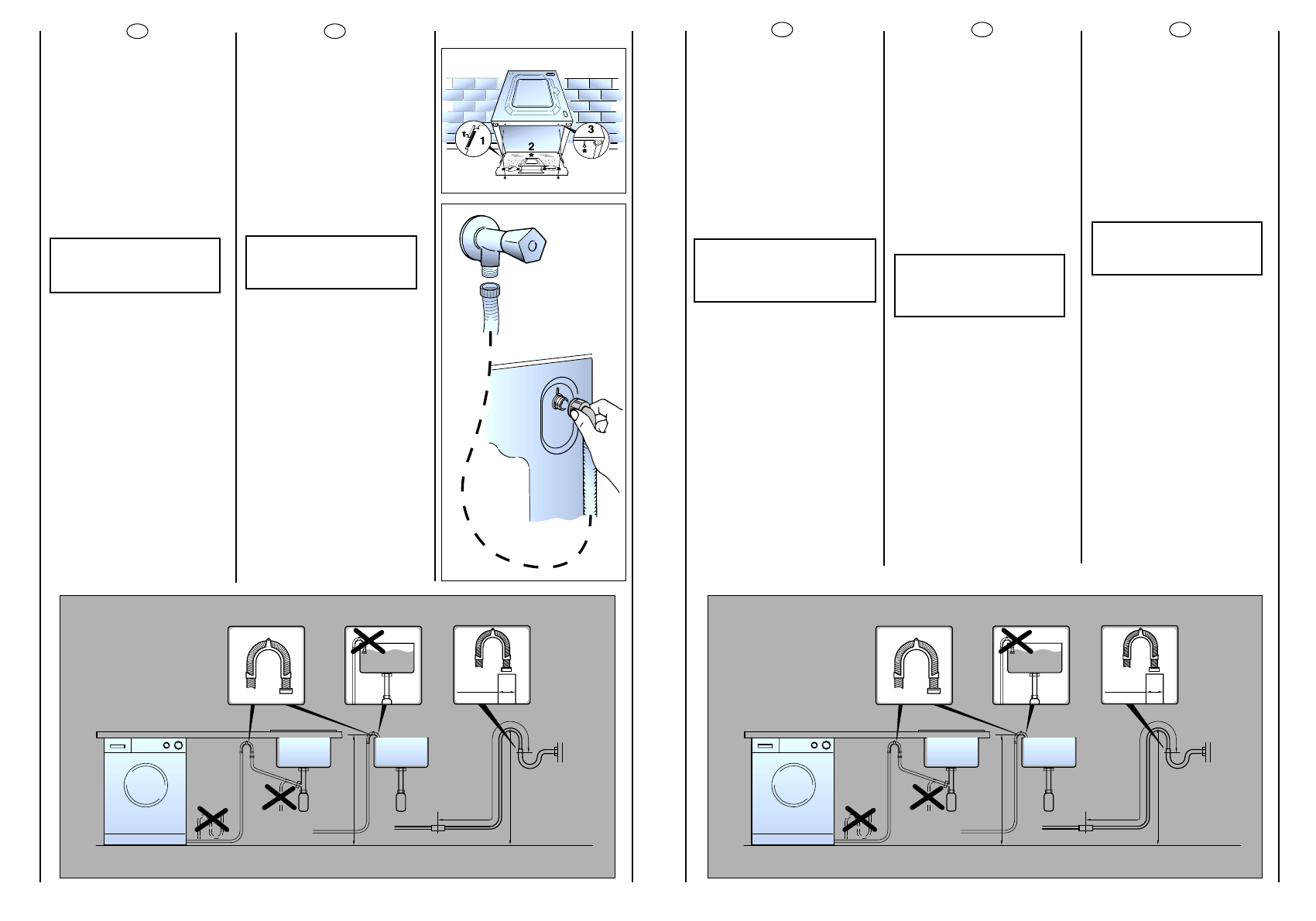 1

2

3