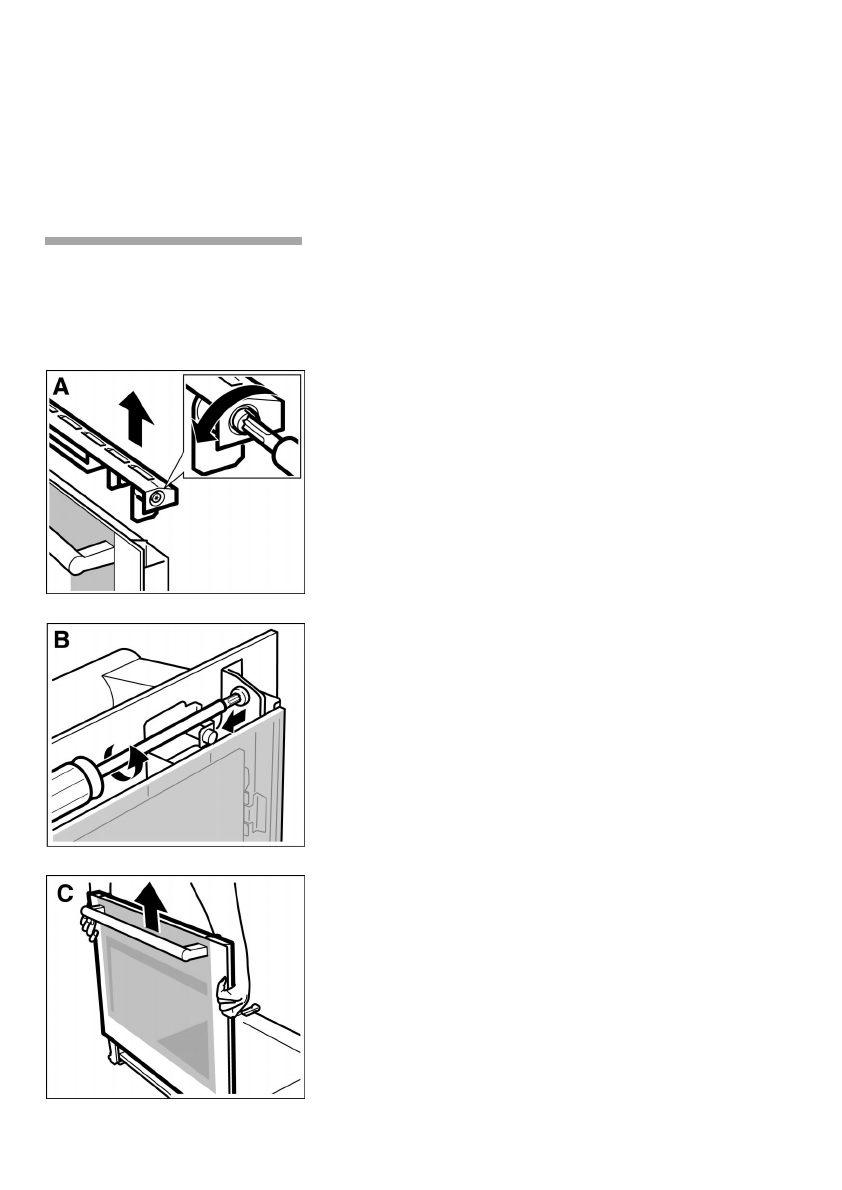 A

B

C