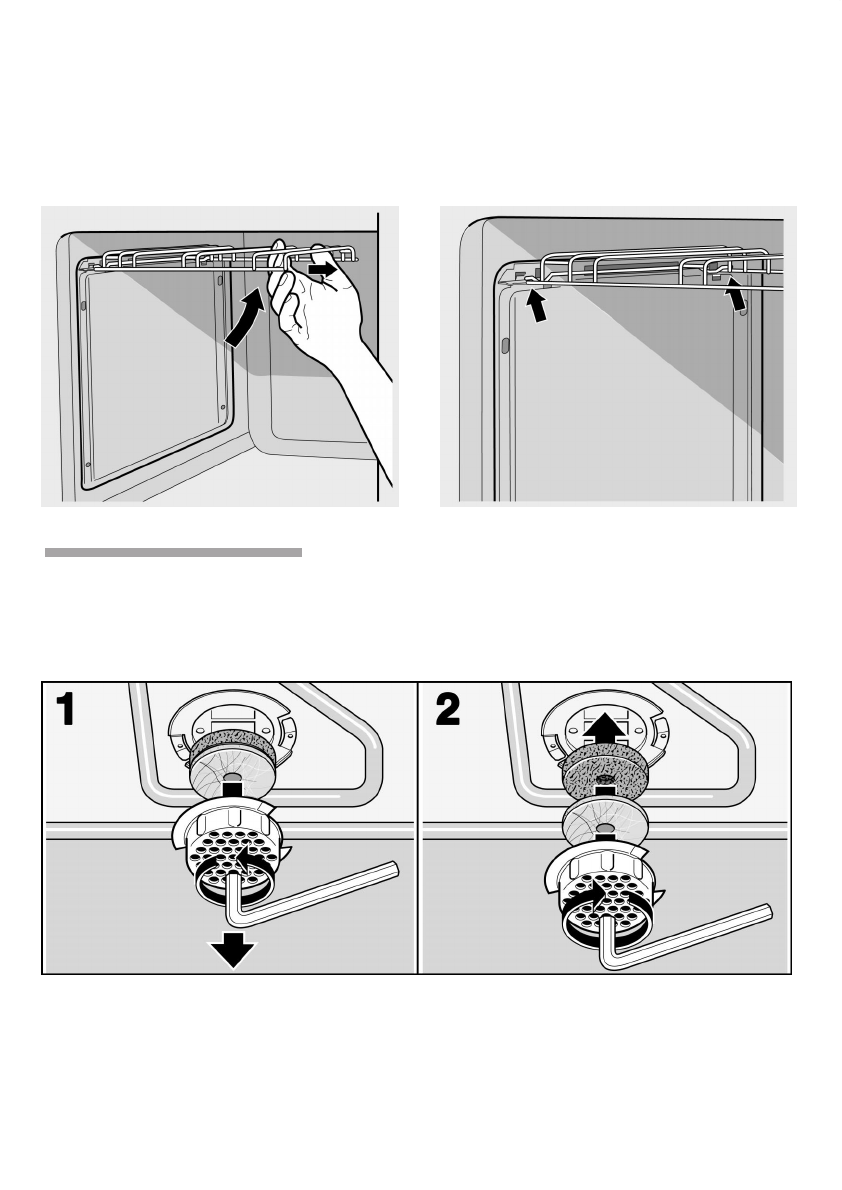 1

2