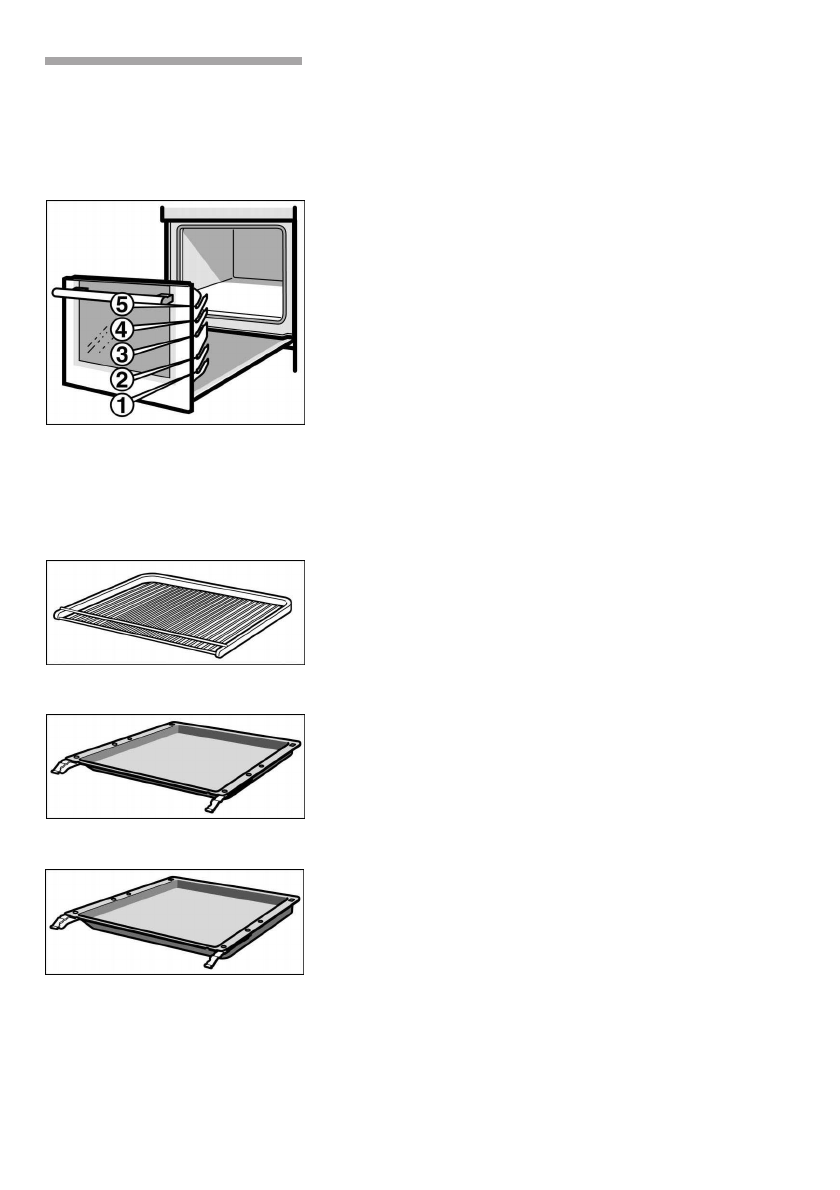 5
4
3
2
1