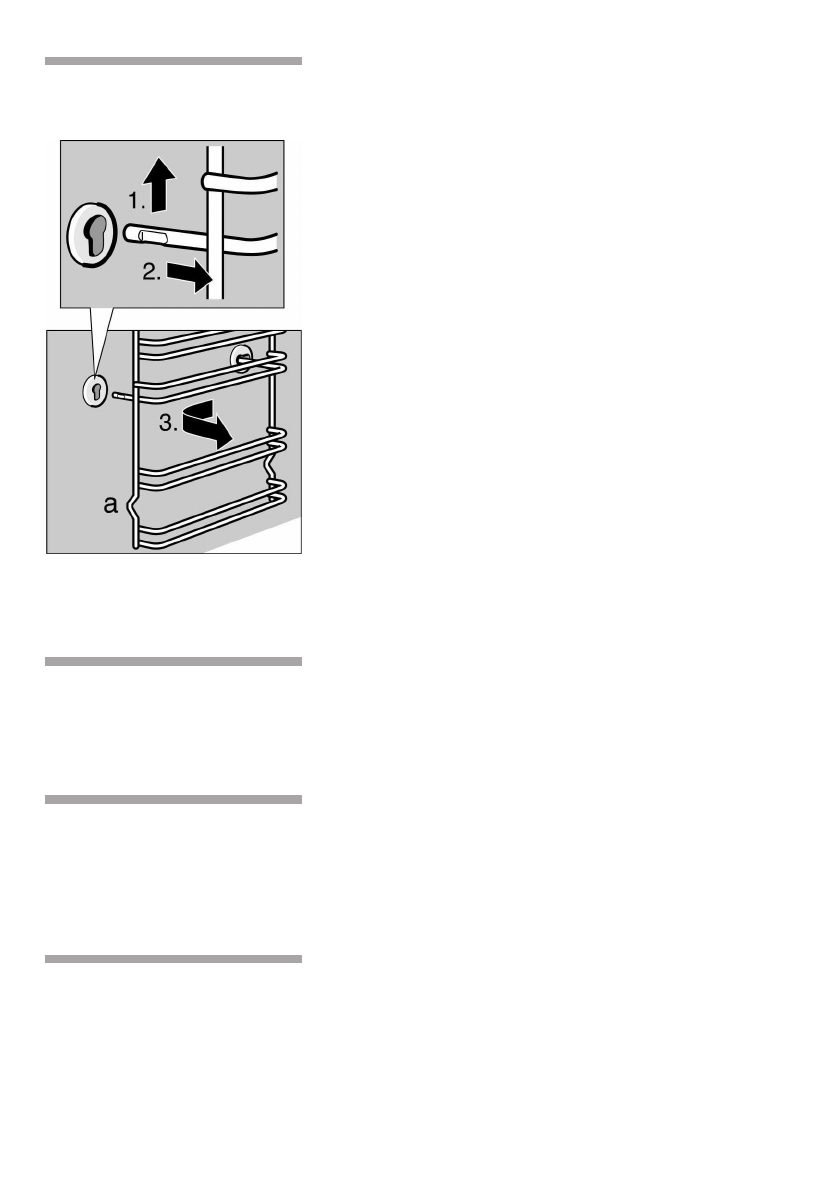 1.

2.

3.

a