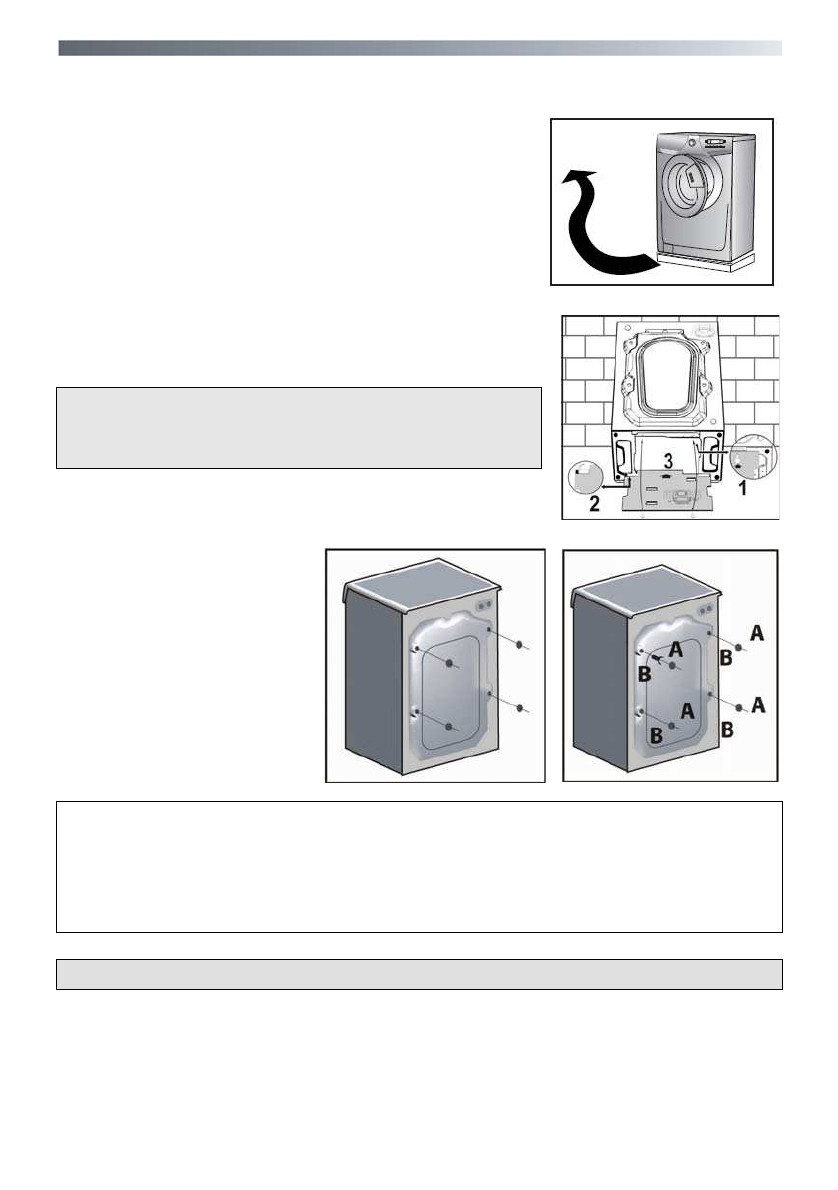 3
2
1
A
B
A
B
A
B
A
B