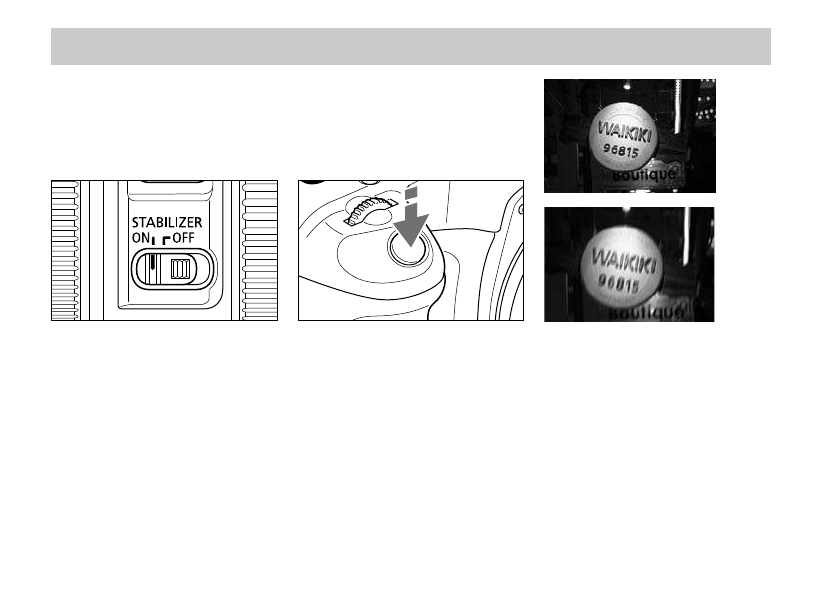 STABILIZER
ON OFF

WAIKIKI
96815
Boutique

WAIKIKI
96815
Boutique