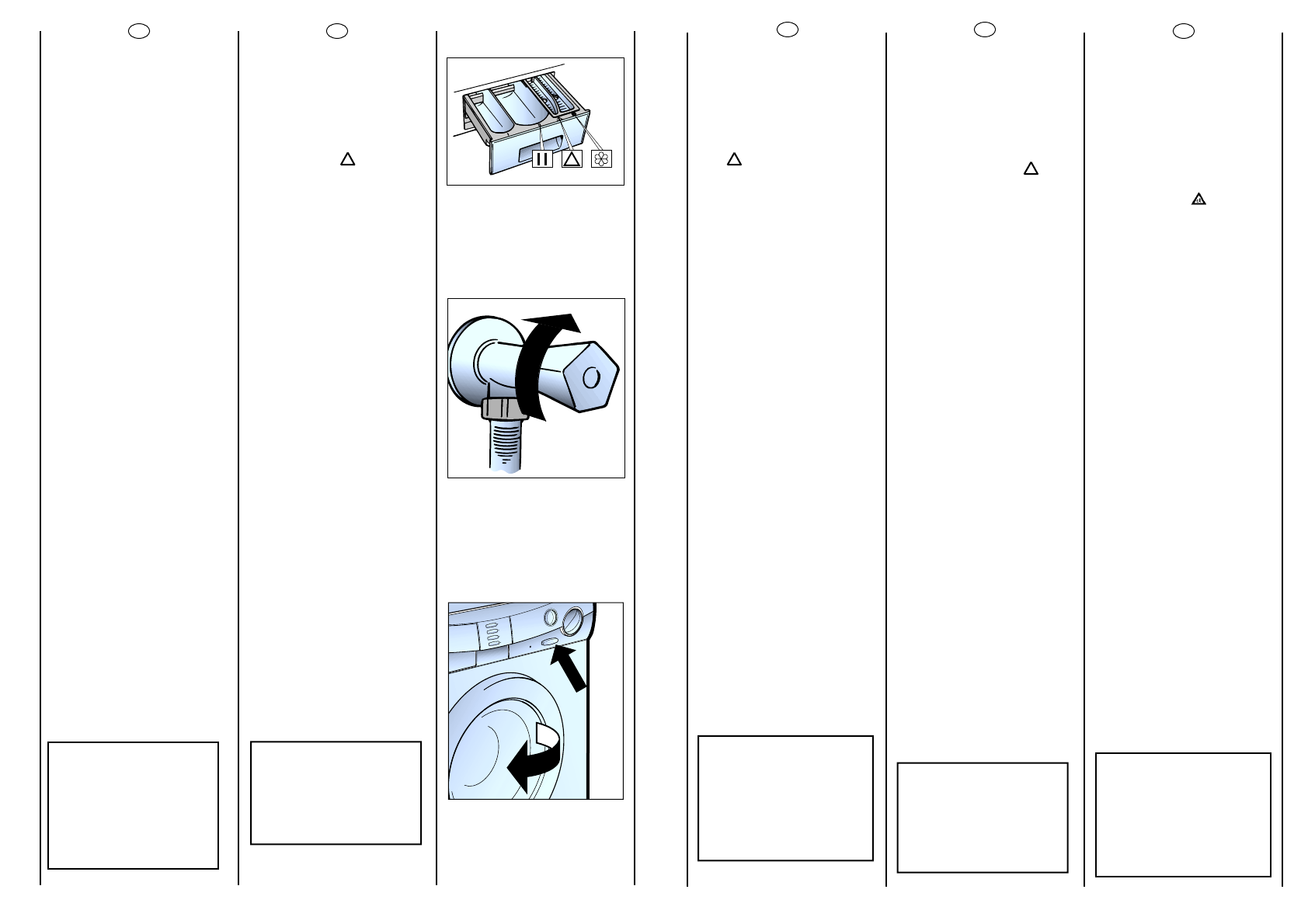 II