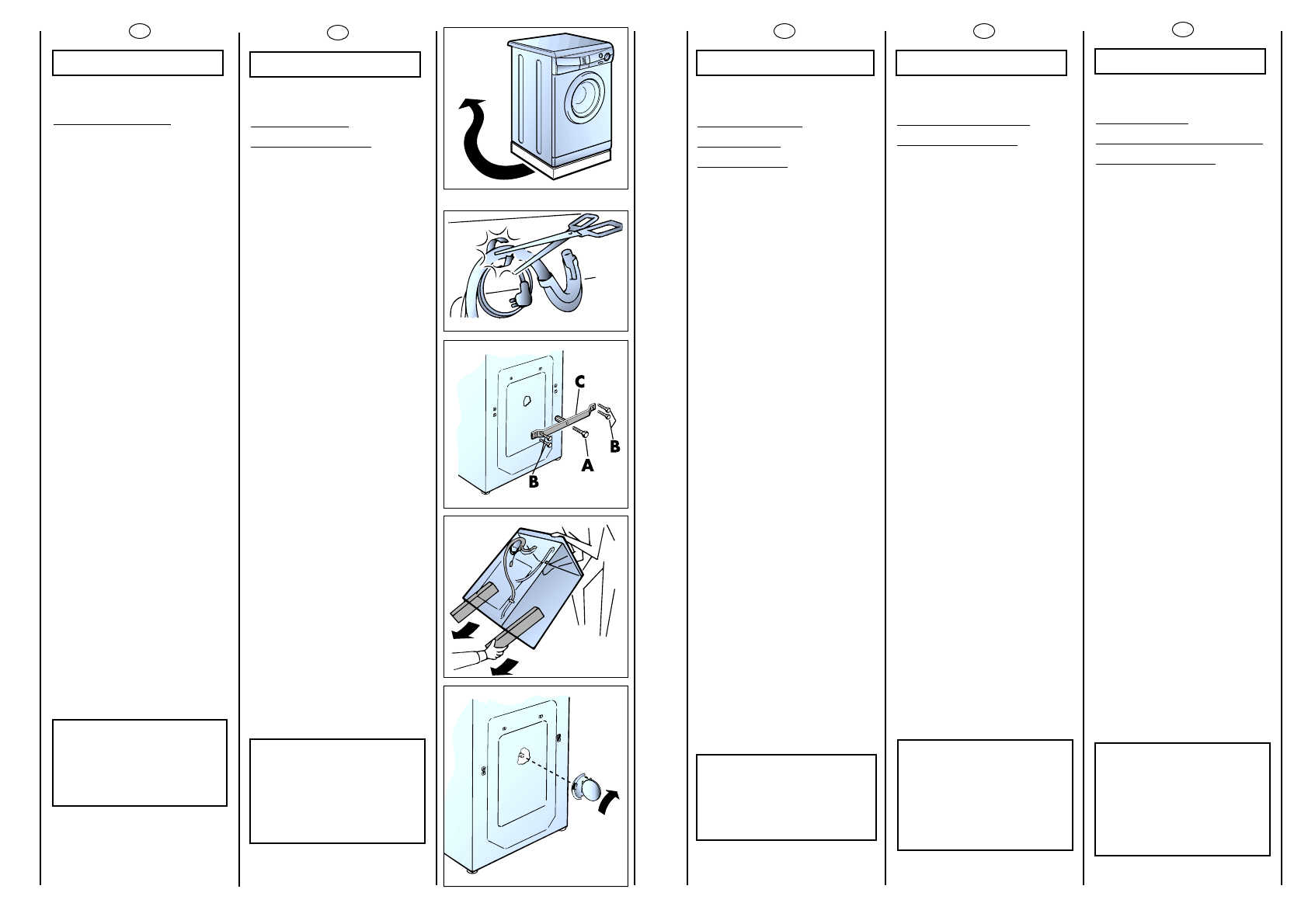 C

B

A

B