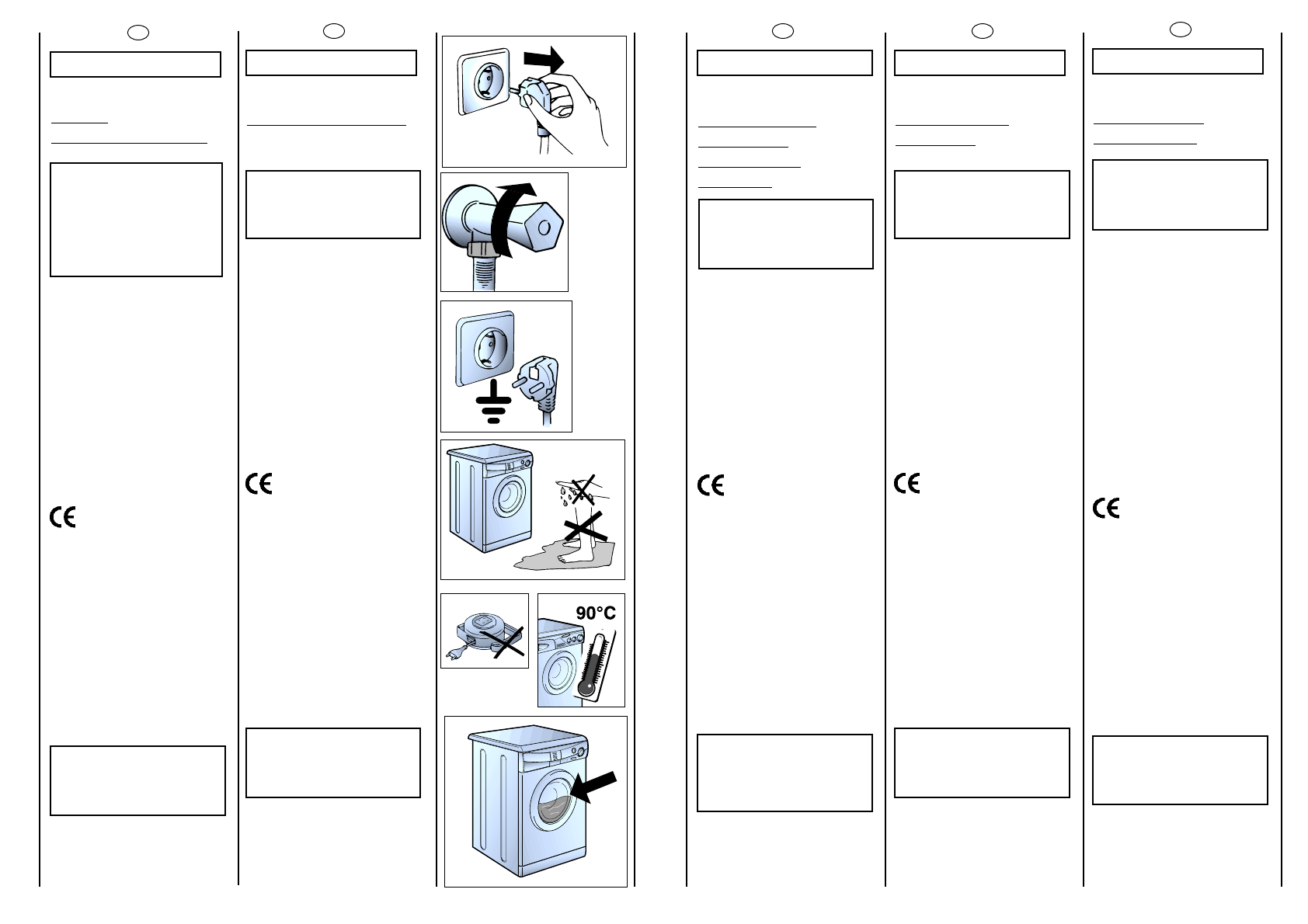 90°C