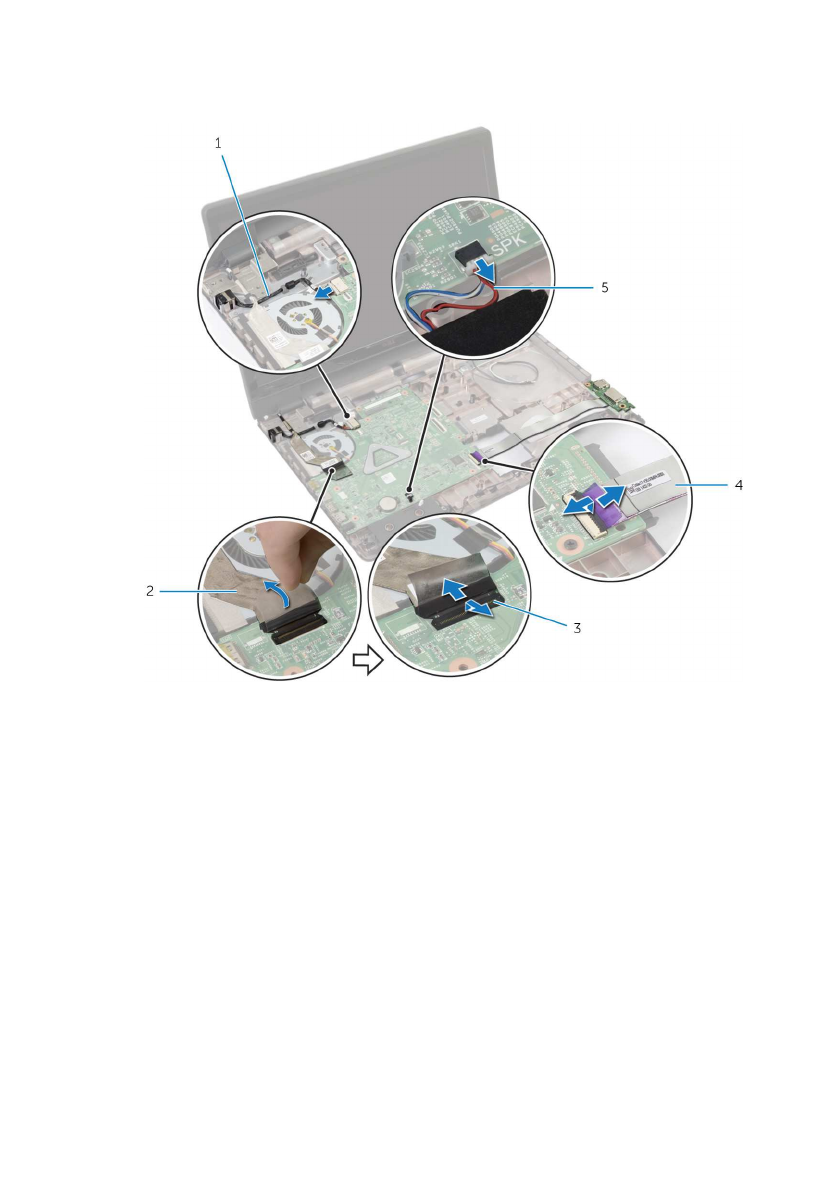 1

SPK

5

4

2

3