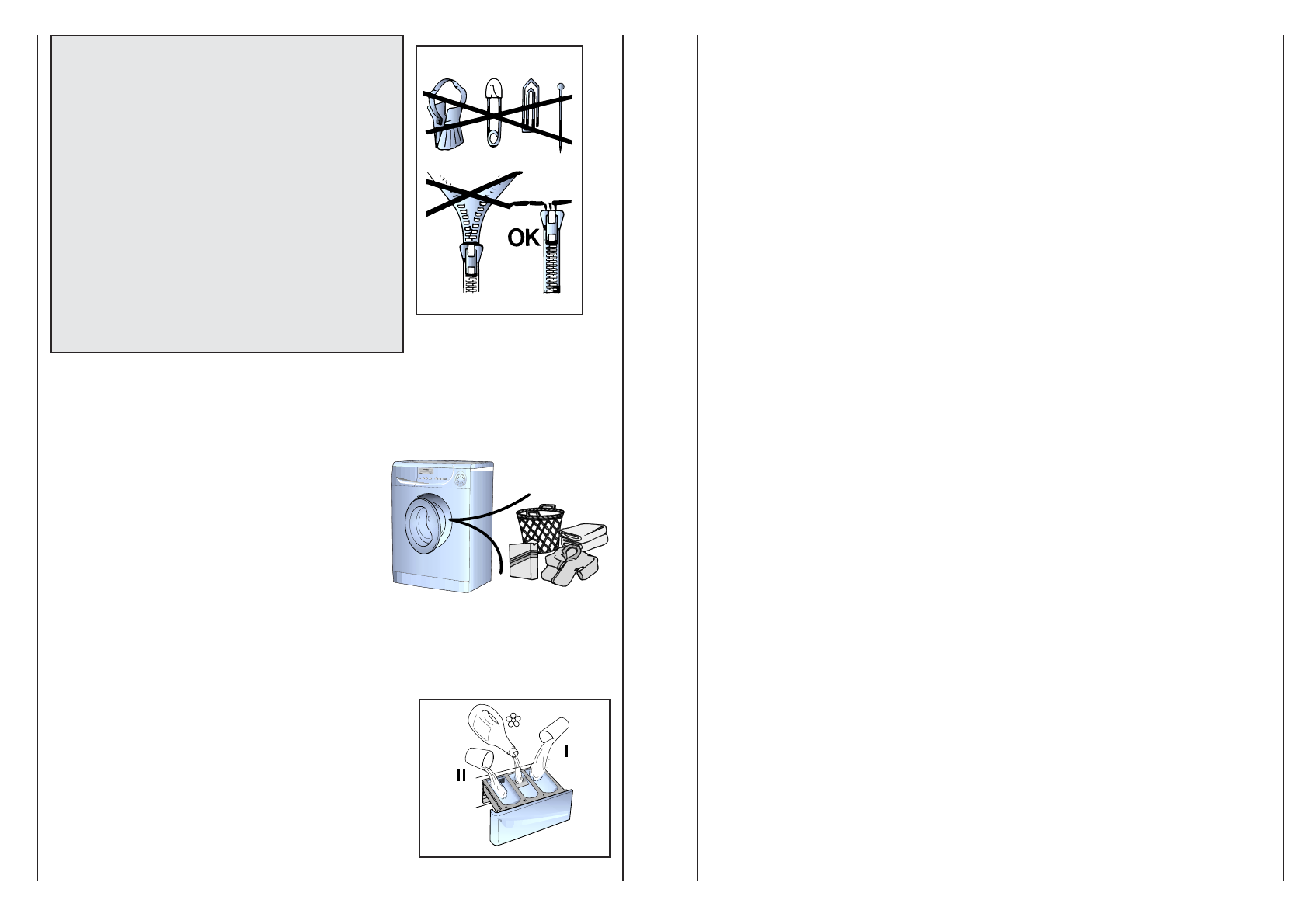 OK

II

I