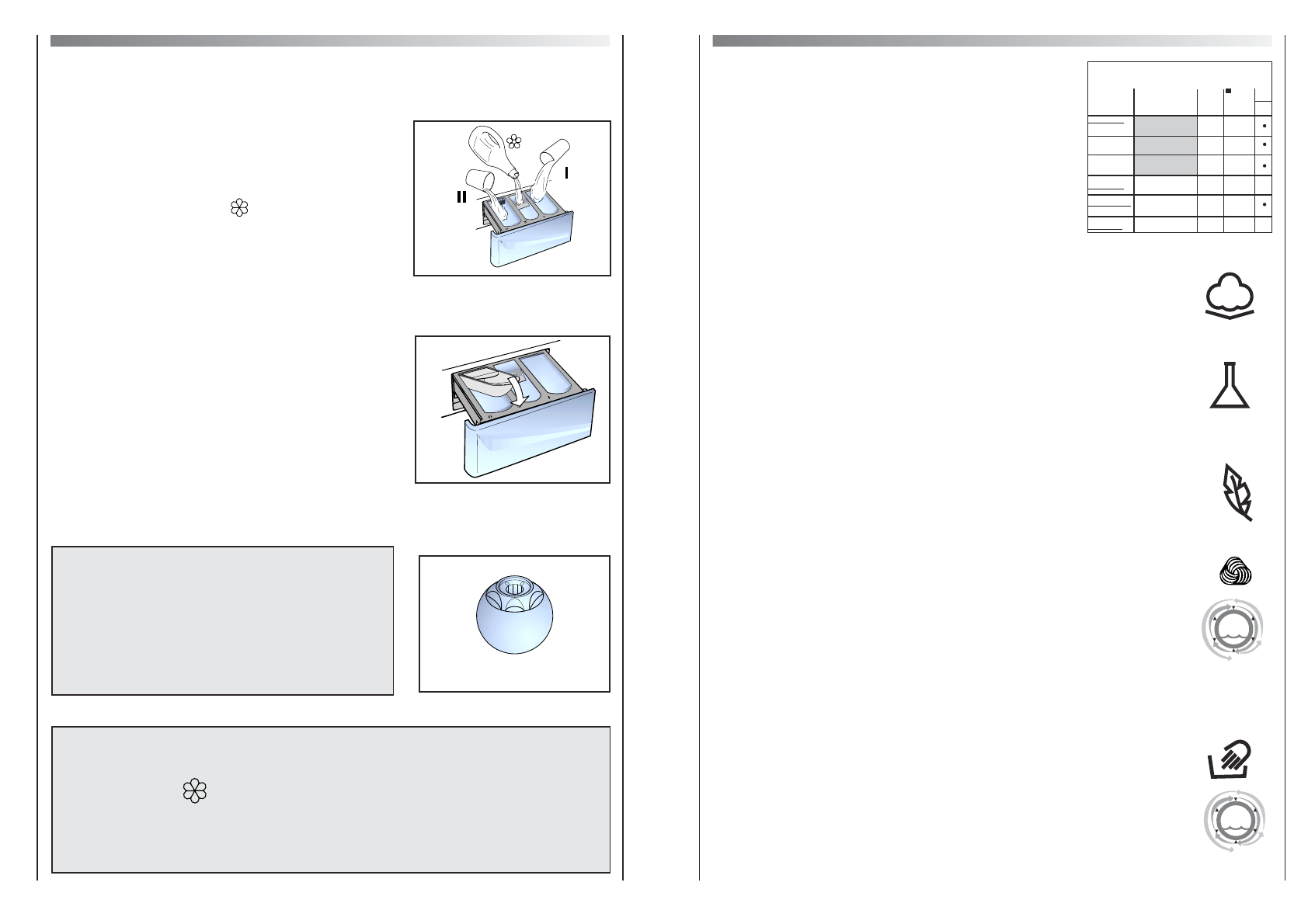 II

I