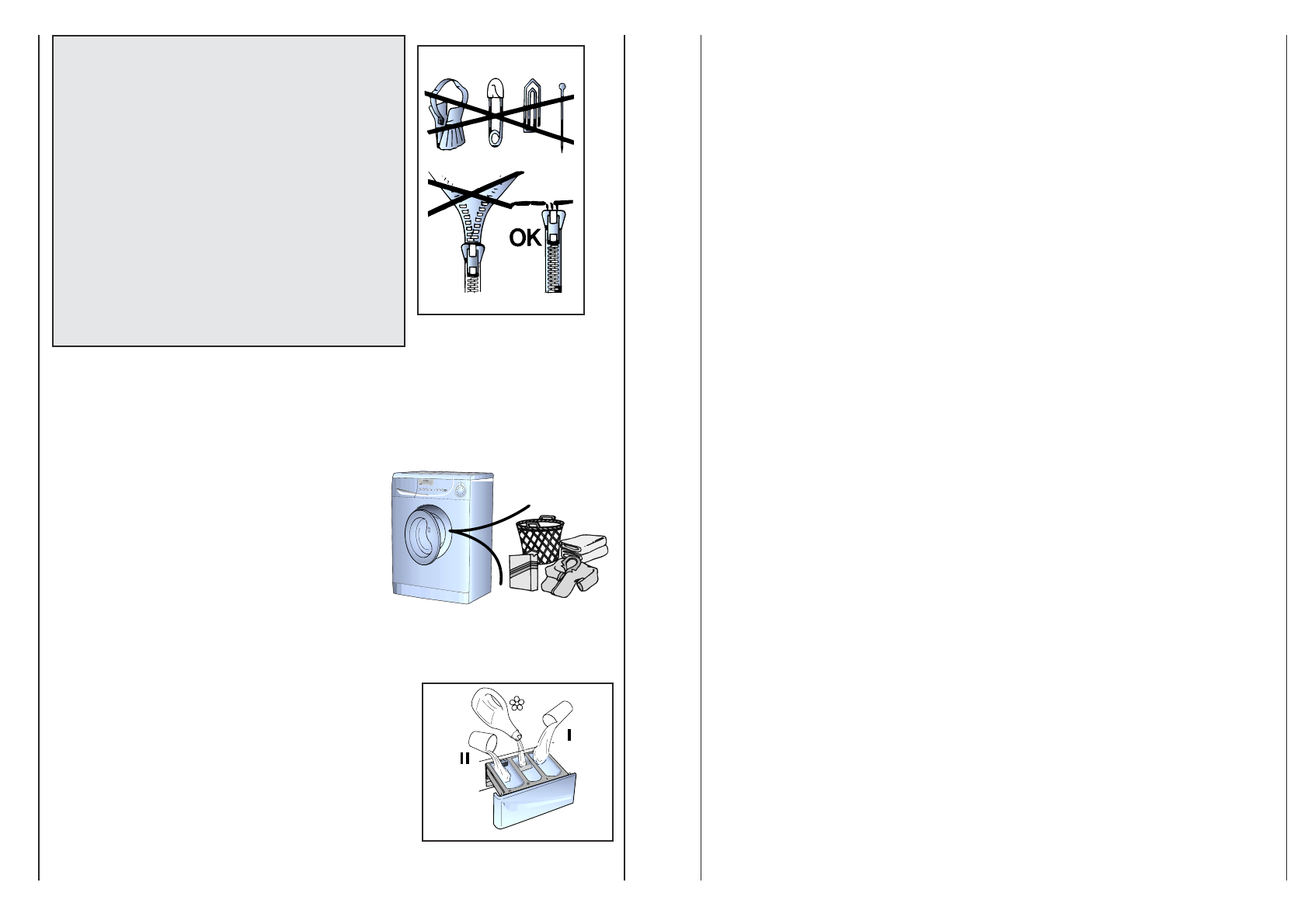 OK

II

I