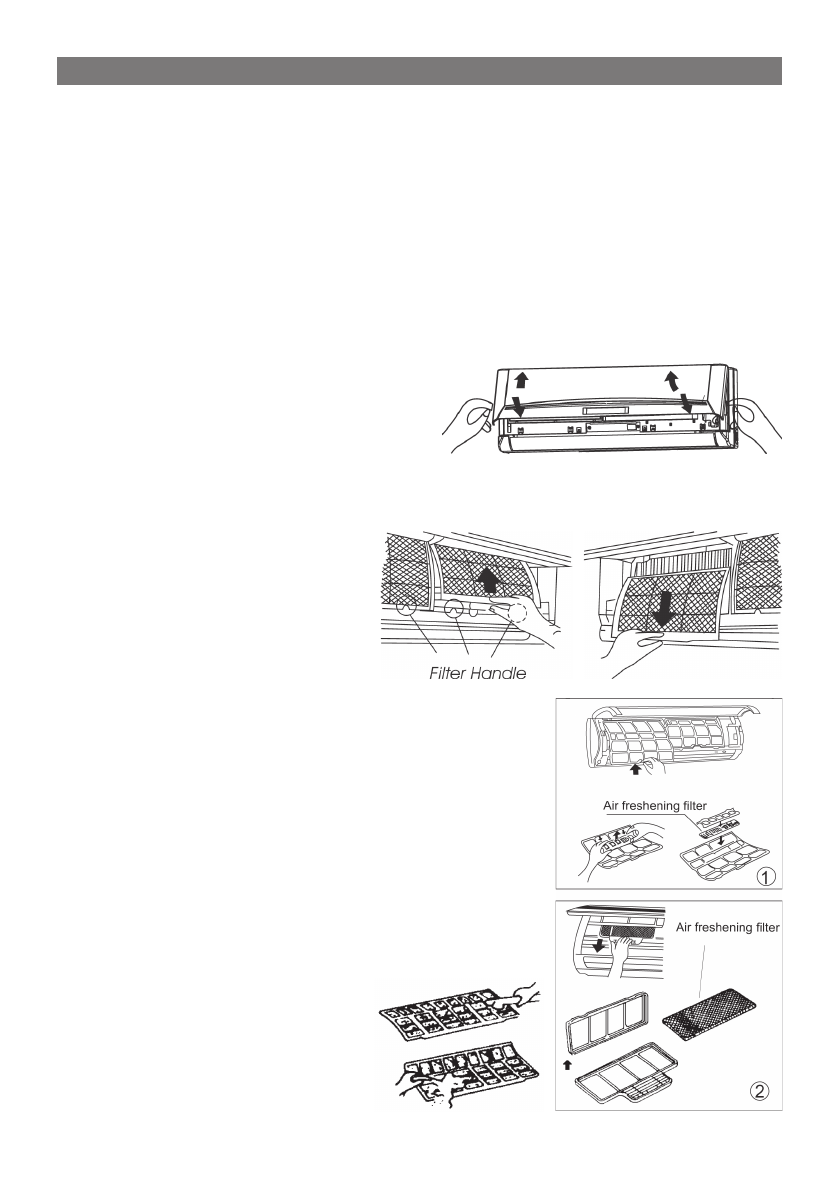 Filter Handle

Air freshening filter

①

Air freshening filter

②