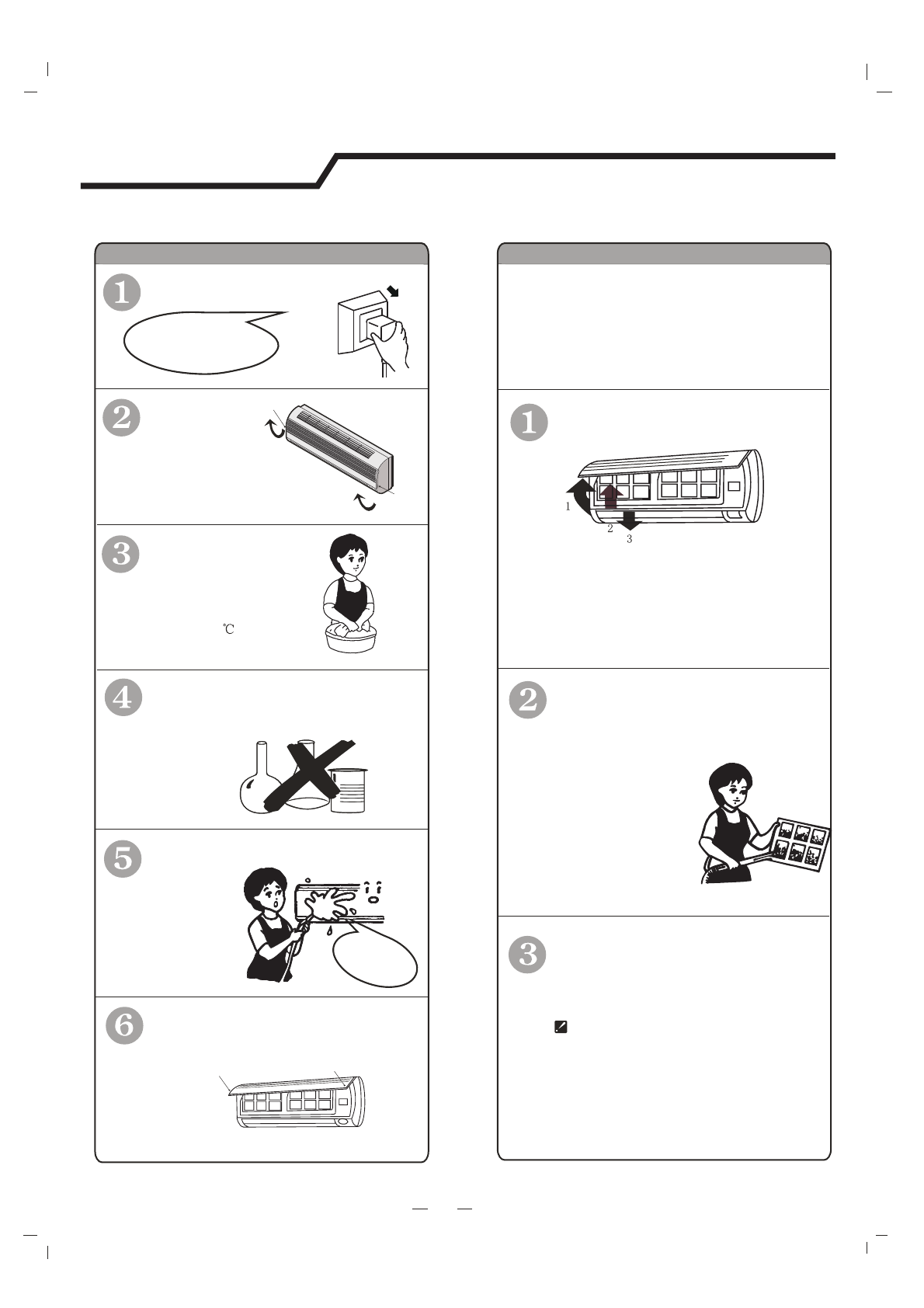 1
2
3
℃
4
5
6

1
1
2
3
2
3