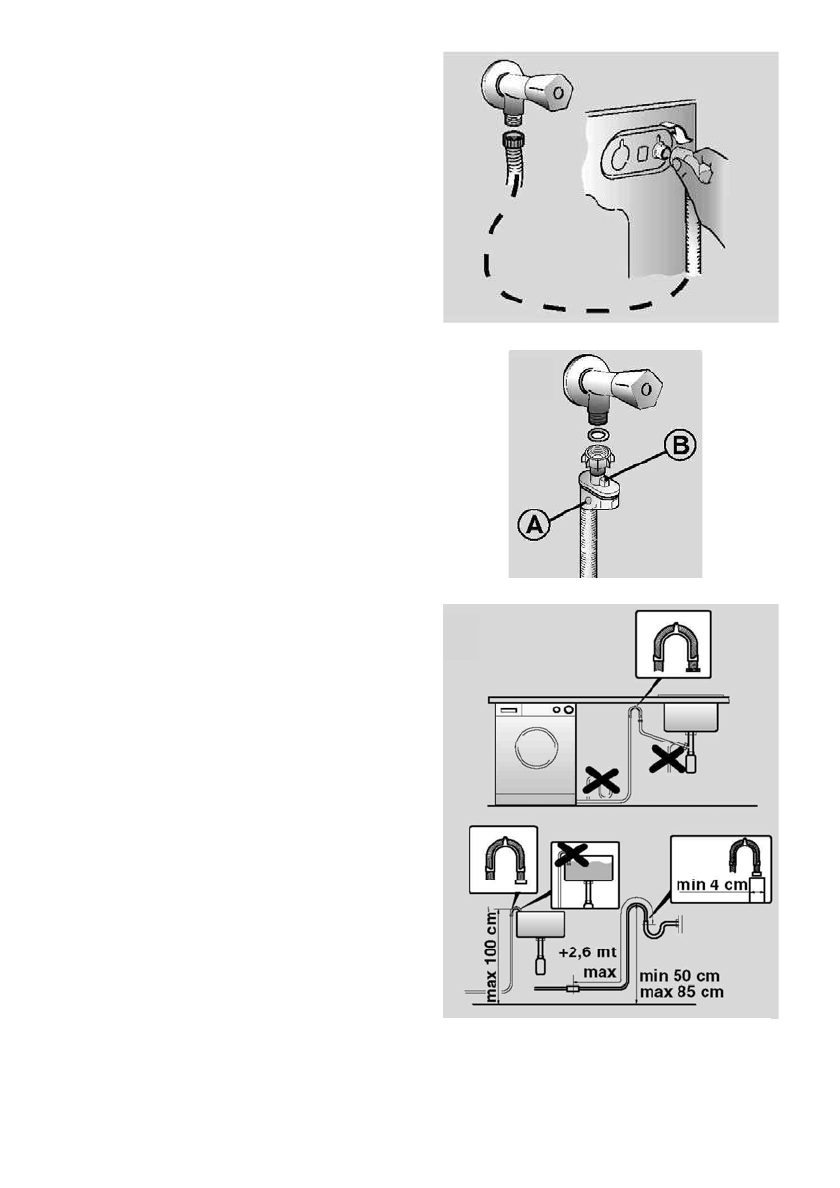 B
A
min 4 cm
max 100 cm
+2,6 mt
max
min 50 cm
max 85 cm