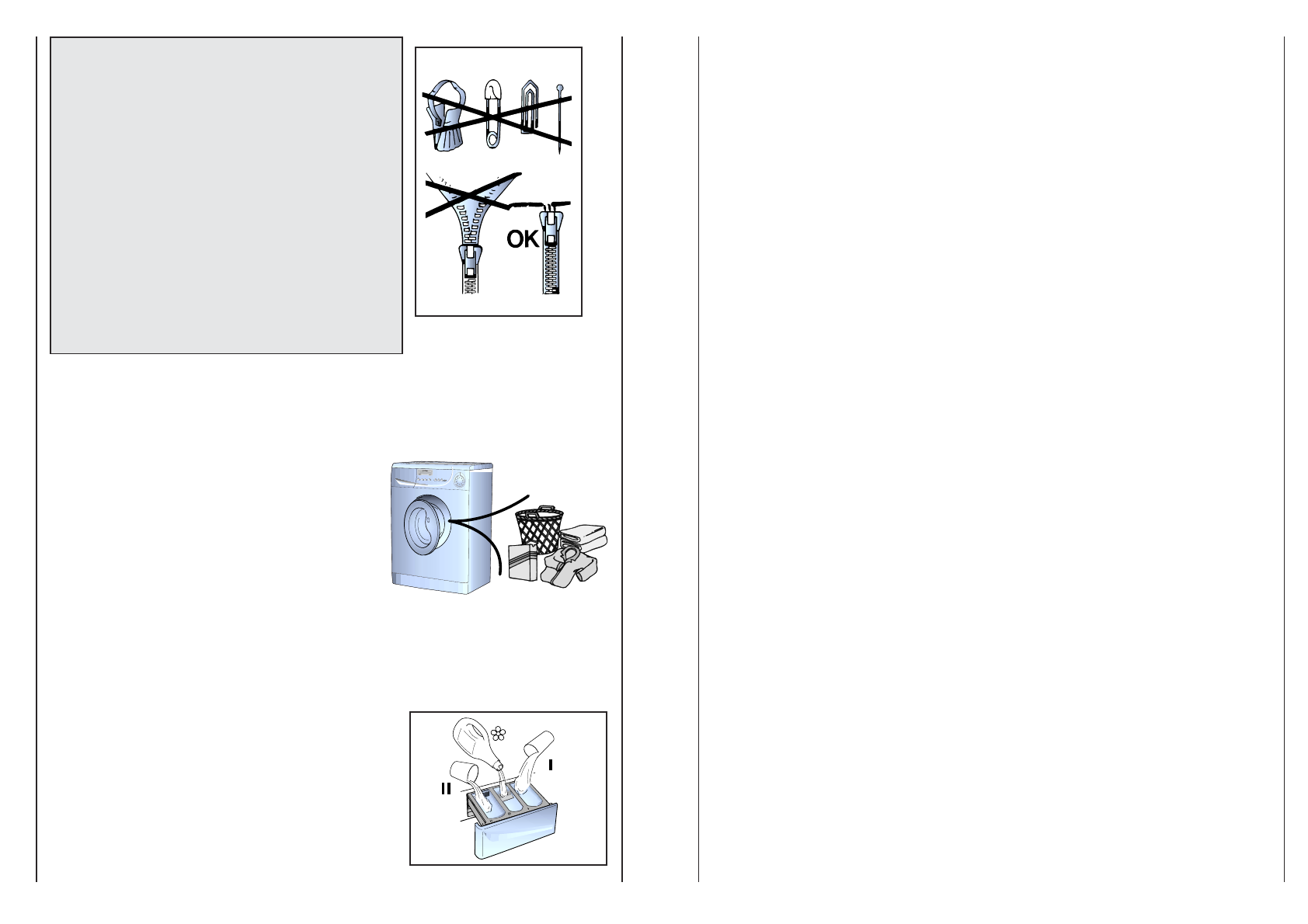 OK

II

I