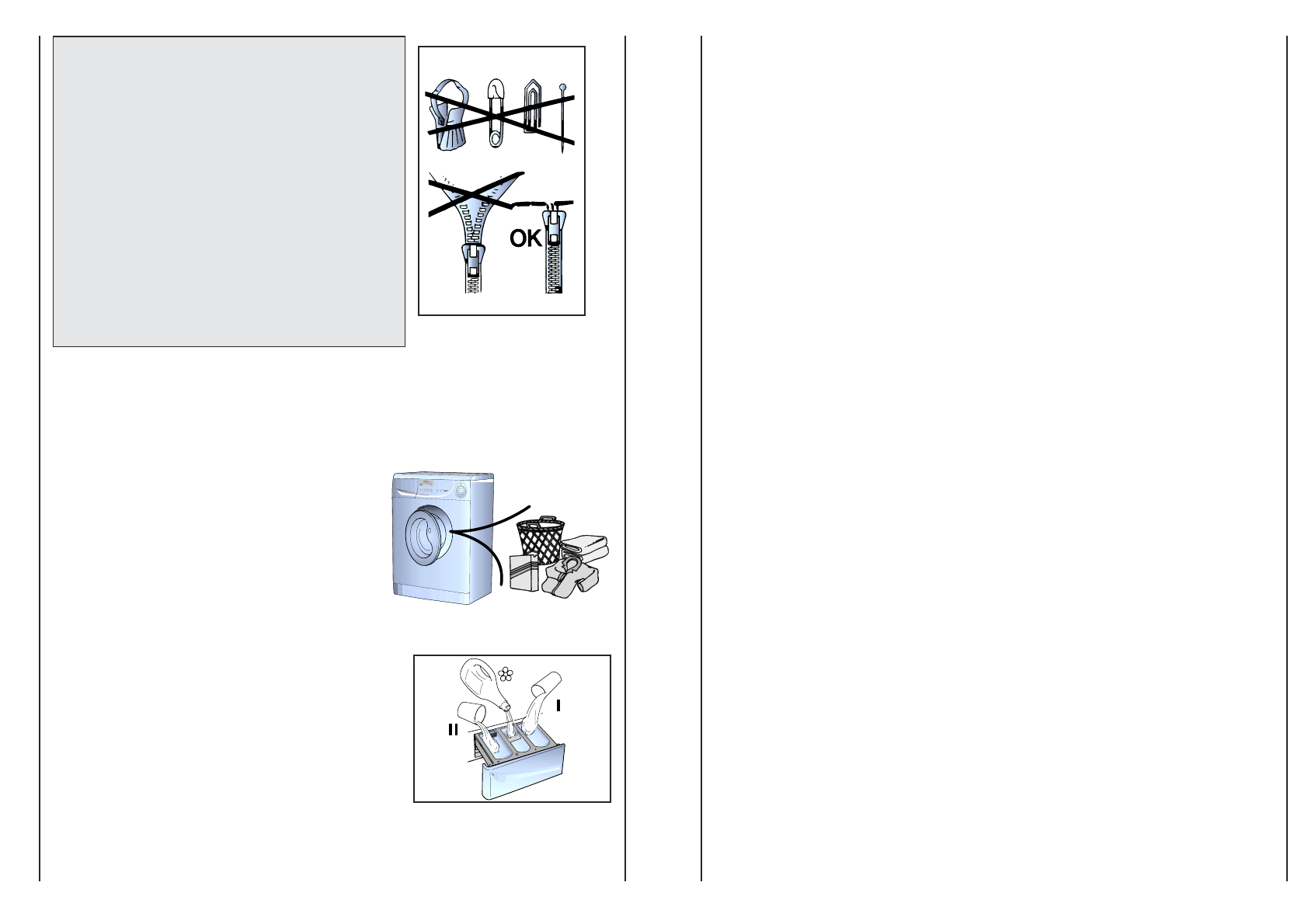 OK

II

I