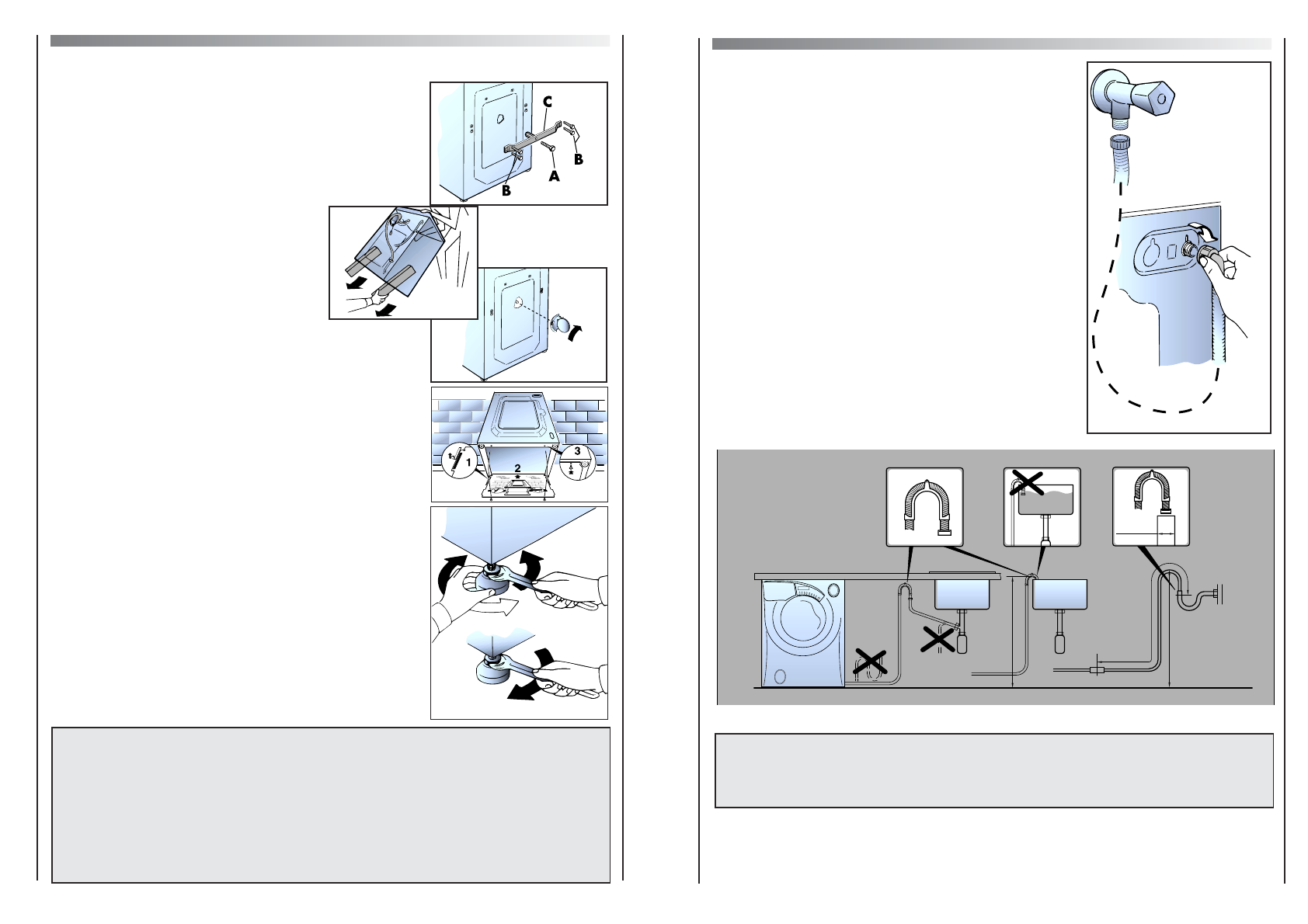 C
B
A
B
1
2
3