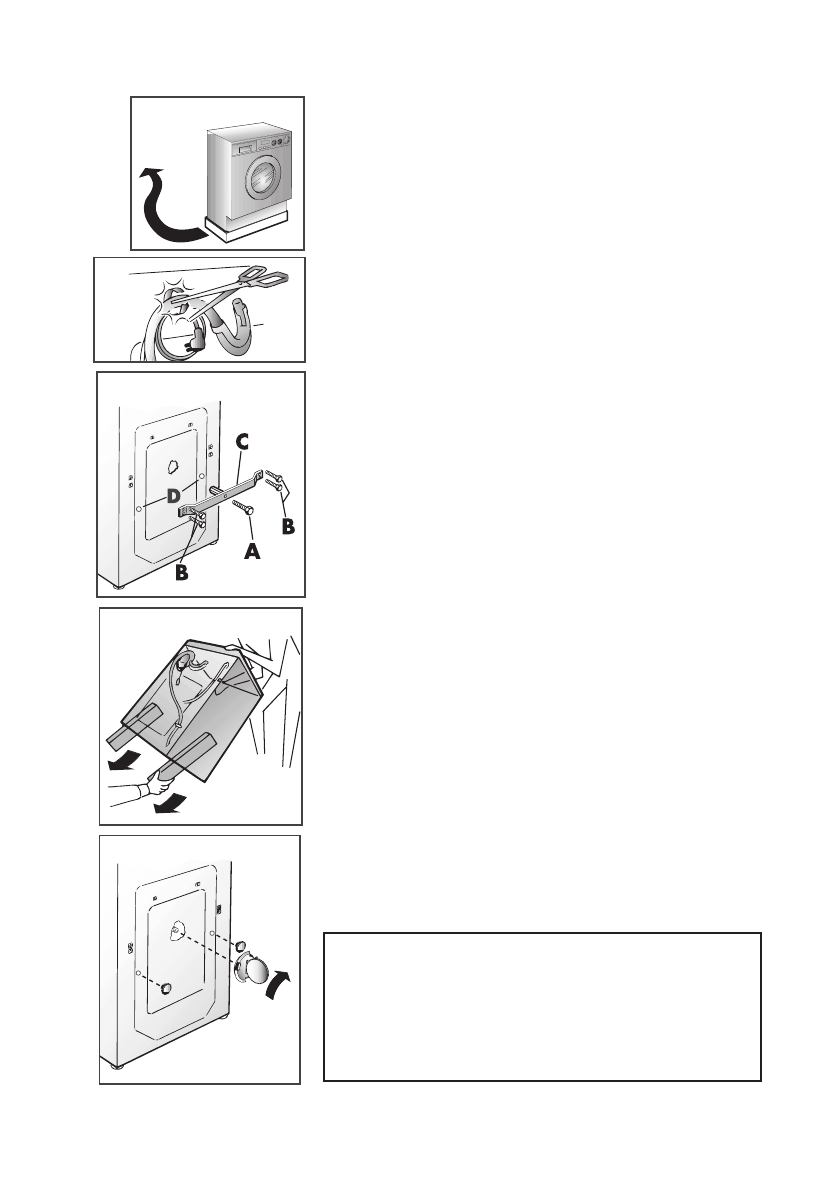 C
D
B
A
B