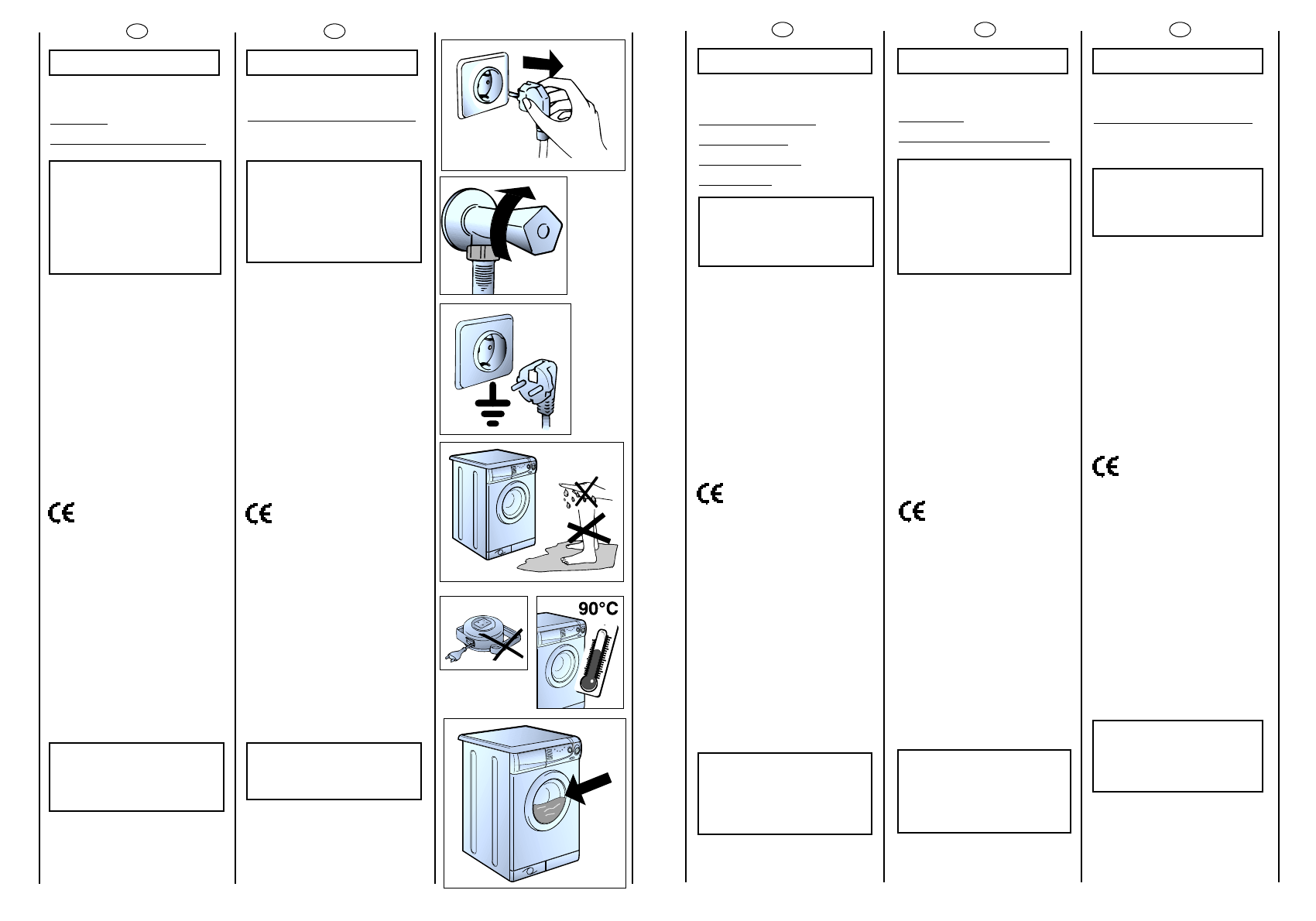 90°C