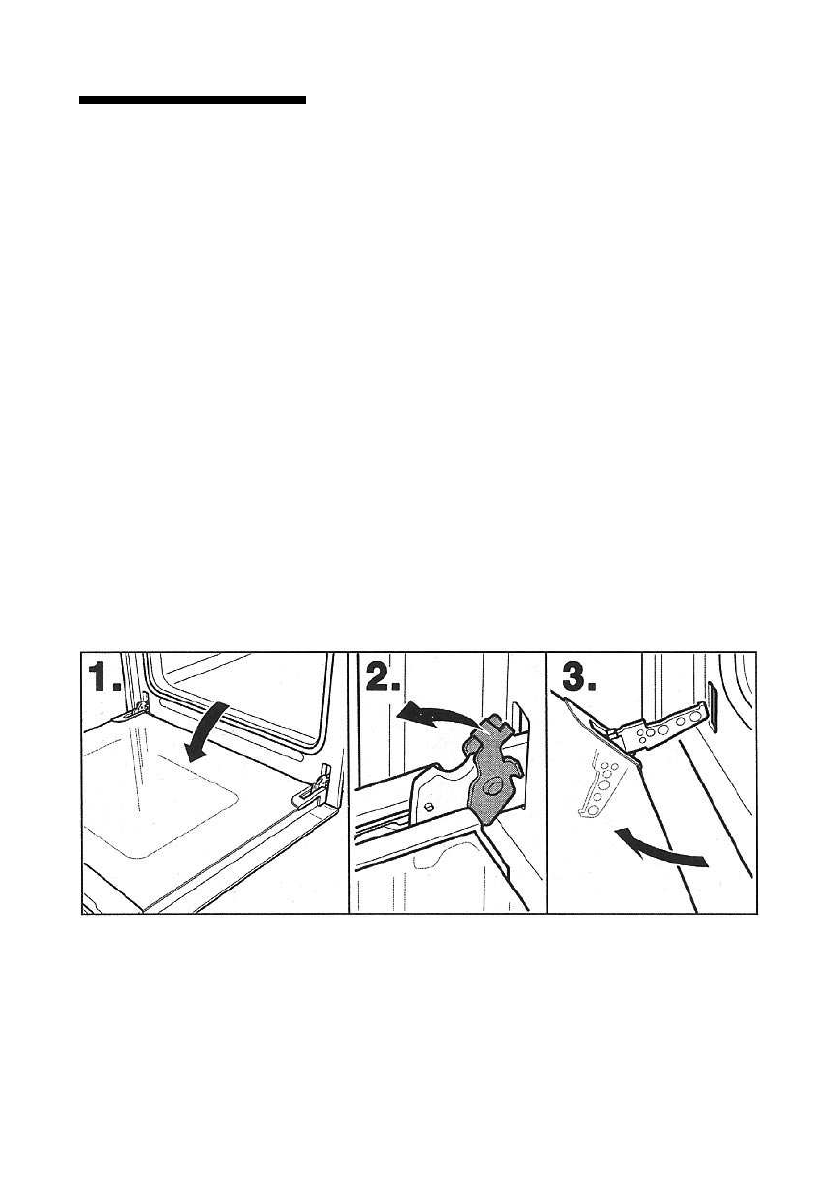 1.

2.

3.