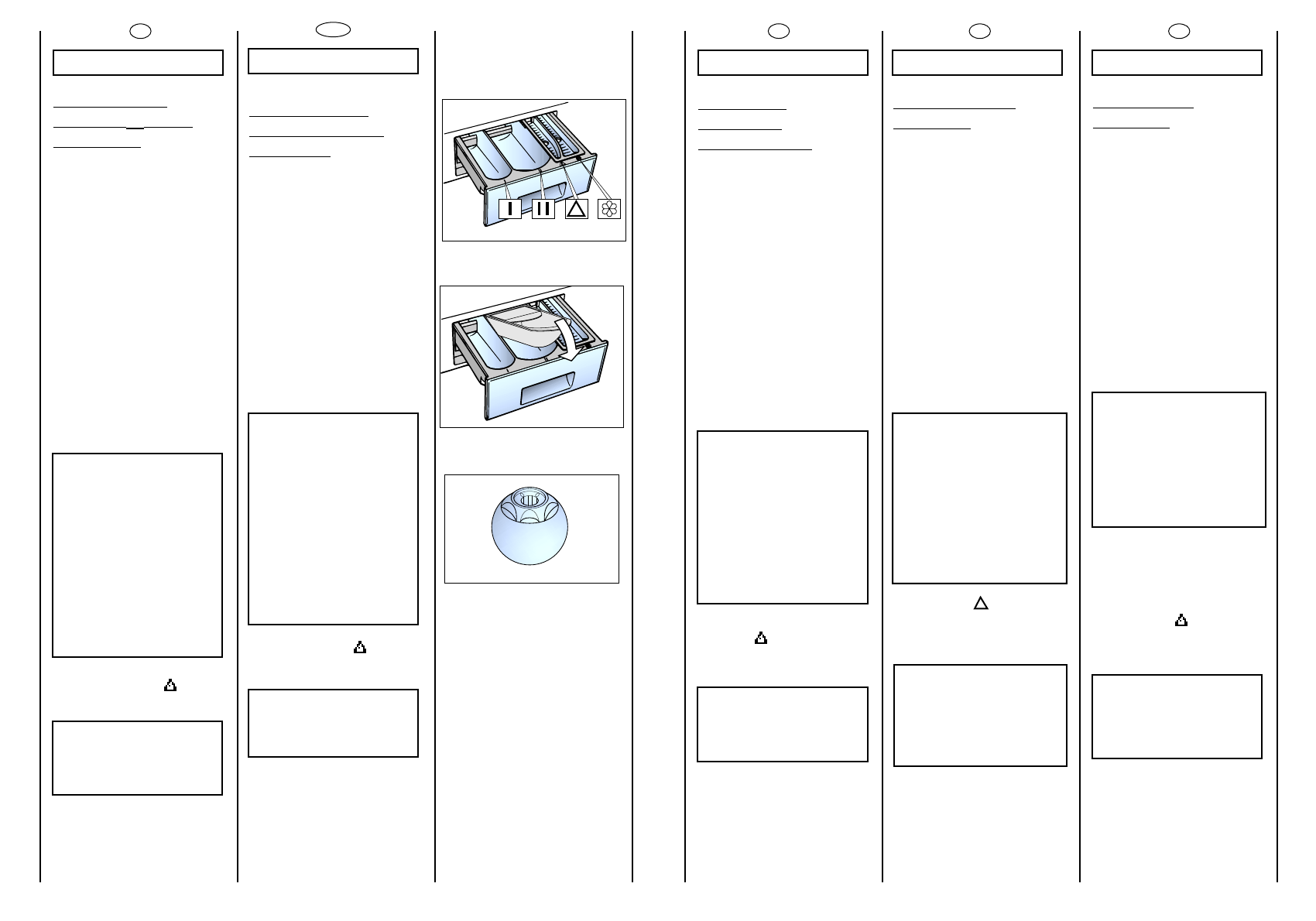 I

II