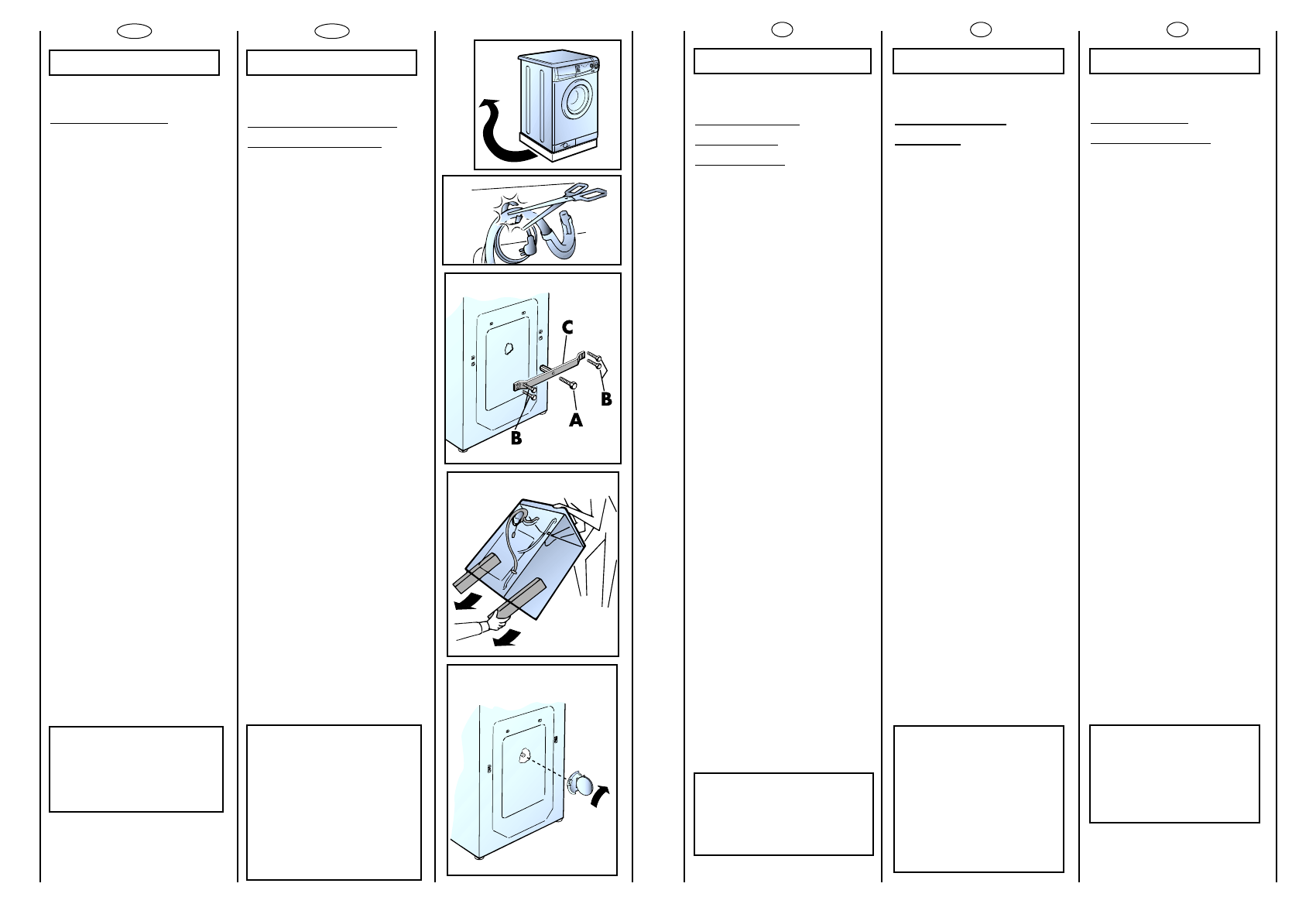 C

B

A

B