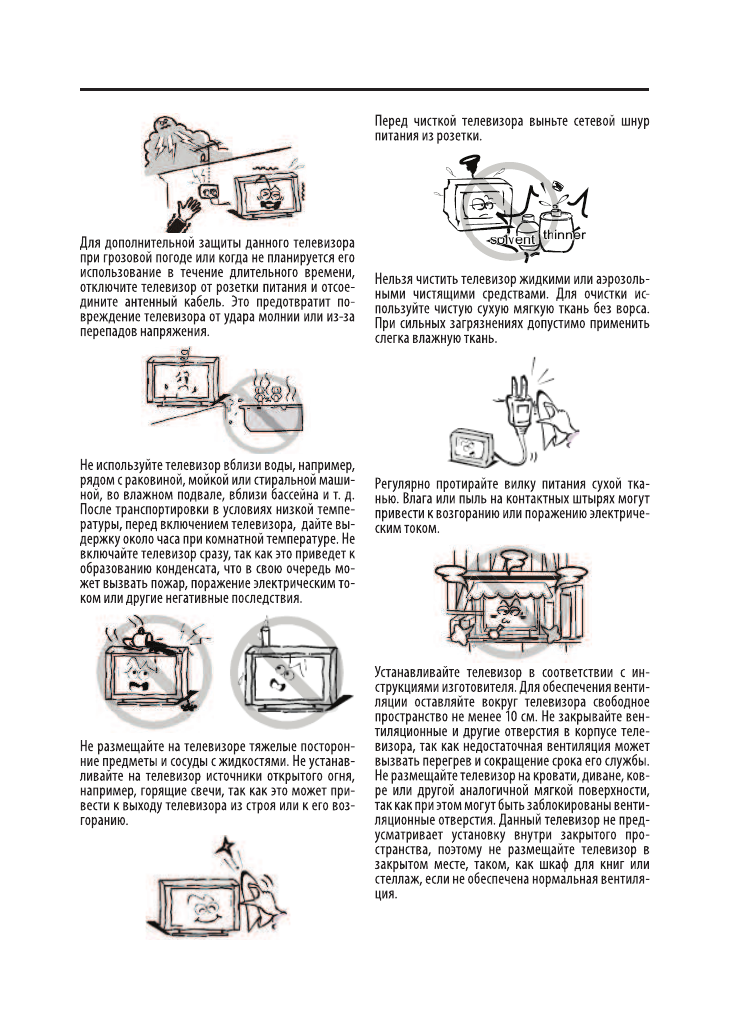 Для дополнительной защиты данного телевизора при грозовой погоде или когда не планируется его использование в течение длительного времени, отключите телевизор от розетки питания и отсоедините антенный кабель. Это предотвратит повреждение телевизора от удара молнии или из-за перепадов напряжения.

Не используйте телевизор вблизи воды, например, рядом с раковиной, мойкой или стиральной машиной, во влажном подвале, вблизи бассейна и т. д. После транспортировки в условиях низкой температуры, перед включением телевизора, дайте выдержку около часа при комнатной температуре. Не включайте телевизор сразу, так как это приведет к образованию конденсата, что в свою очередь может вызвать пожар, поражение электрическим током или другие негативные последствия.

Не размещайте на телевизоре тяжелые посторонние предметы и сосуды с жидкостями. Не устанавливайте на телевизор источники открытого огня, например, горящие свечи, так как это может привести к выходу телевизора из строя или к его возгоранию.

Перед чисткой телевизора выньте сетевой шнур питания из розетки.

solvent thinner

Нельзя чистить телевизор жидкими или аэрозольными чистящими средствами. Для очистки используйте чистую сухую мягкую ткань без ворса. При сильных загрязнениях допустимо применить слегка влажную ткань.

Регулярно протирайте вилку питания сухой тканью. Влага или пыль на контактных штырях могут привести к возгоранию или поражению электрическим током.

Устанавливайте телевизор в соответствии с инструкциями изготовителя. Для обеспечения вентиляции оставляйте вокруг телевизора свободное пространство не менее 10 см. Не закрывайте вентиляционные и другие отверстия в корпусе телевизора, так как недостаточная вентиляция может вызвать перегрев и сокращение срока его службы. Не размещайте телевизор на кровати, диване, ковре или другой аналогичной мягкой поверхности, так как при этом могут быть заблокированы вентиляционные отверстия. Данный телевизор не предусматривает установку внутри закрытого пространства, поэтому не размещайте телевизор в закрытом месте, таком, как шкаф для книг или стеллаж, если не обеспечена нормальная вентиляция.