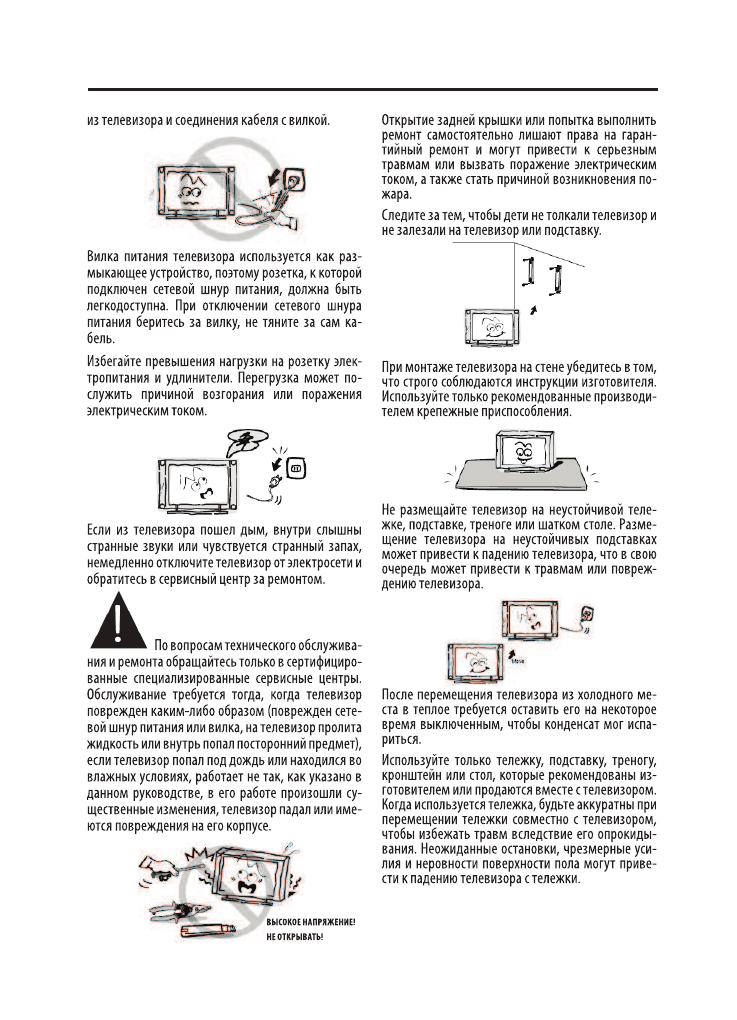 из телевизора и соединения кабеля с вилкой.

Вилка питания телевизора используется как размыкающее устройство, поэтому розетка, к которой подключен сетевой шнур питания, должна быть легкодоступна. При отключении сетевого шнура питания беритесь за вилку, не тяните за сам кабель.

Избегайте превышения нагрузки на розетку электропитания и удлинители. Перегрузка может послужить причиной возгорания или поражения электрическим током.

Если из телевизора пошел дым, внутри слышны странные звуки или чувствуется странный запах, немедленно отключите телевизор от электросети и обратитесь в сервисный центр за ремонтом.

По вопросам технического обслуживания и ремонта обращайтесь только в сертифицированные специализированные сервисные центры. Обслуживание требуется тогда, когда телевизор поврежден каким-либо образом (поврежден сетевой шнур питания или вилка, на телевизор пролита жидкость или внутрь попал посторонний предмет), если телевизор попал под дождь или находился во влажных условиях, работает не так, как указано в данном руководстве, в его работе произошли существенные изменения, телевизор падал или имеются повреждения на его корпусе.

ВЫСОКОЕ НАПРЯЖЕНИЕ!
НЕ ОТКРЫВАТЬ!

Открытие задней крышки или попытка выполнить ремонт самостоятельно лишают права на гарантийный ремонт и могут привести к серьезным травмам или вызвать поражение электрическим током, а также стать причиной возникновения пожара.

Следите за тем, чтобы дети не толкали телевизор и не залезали на телевизор или подставку.

При монтаже телевизора на стене убедитесь в том, что строго соблюдаются инструкции изготовителя. Используйте только рекомендованные производителем крепежные приспособления.

Не размещайте телевизор на неустойчивой тележке, подставке, треноге или шатком столе. Размещение телевизора на неустойчивых подставках может привести к падению телевизора, что в свою очередь может привести к травмам или повреждению телевизора.

Move

После перемещения телевизора из холодного места в теплое требуется оставить его на некоторое время выключенным, чтобы конденсат мог испариться.

Используйте только тележку, подставку, треногу, кронштейн или стол, которые рекомендованы изготовителем или продаются вместе с телевизором. Когда используется тележка, будьте аккуратны при перемещении тележки совместно с телевизором, чтобы избежать травм вследствие его опрокидывания. Неожиданные остановки, чрезмерные усилия и неровности поверхности пола могут привести к падению телевизора с тележки.