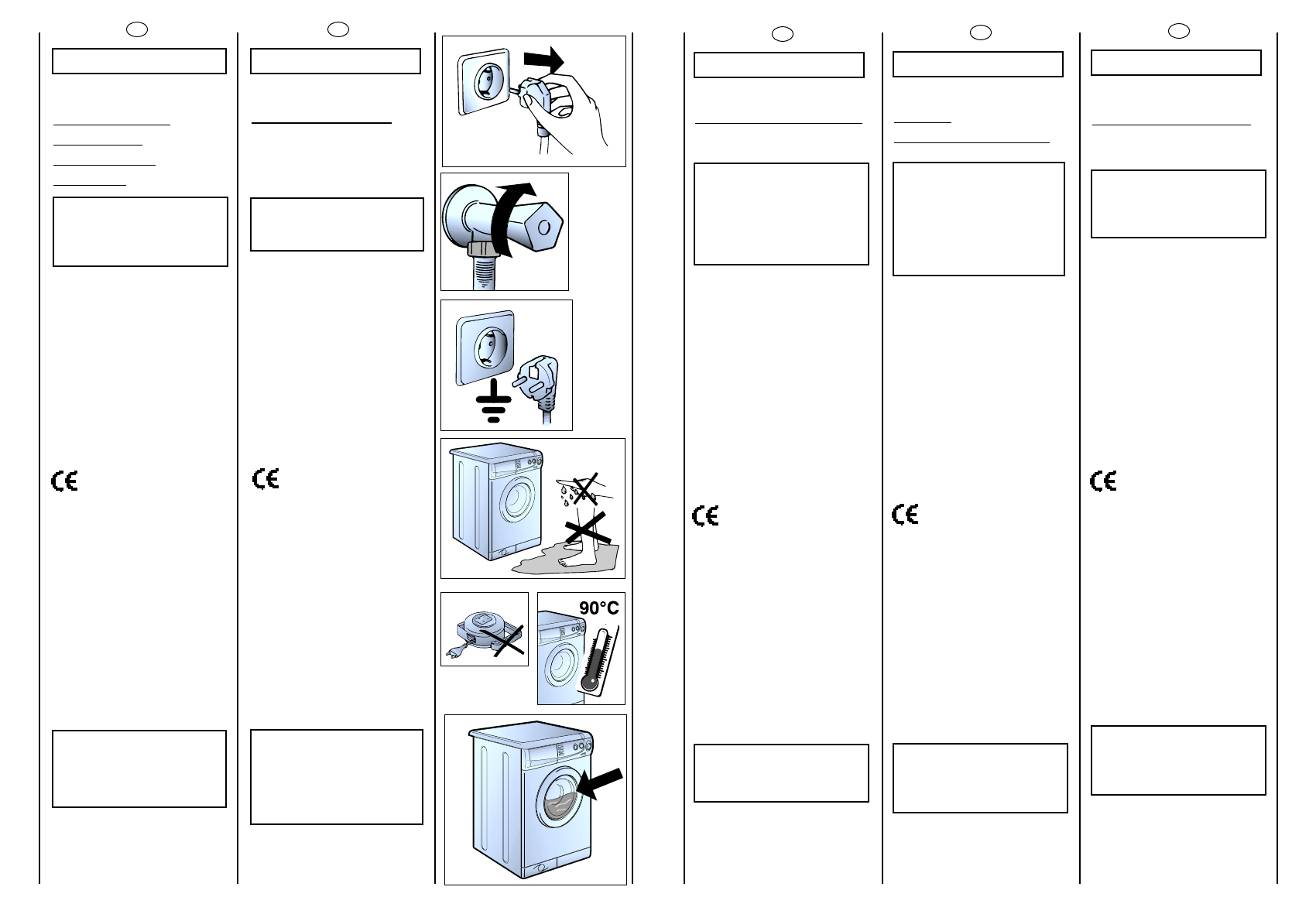 90°C