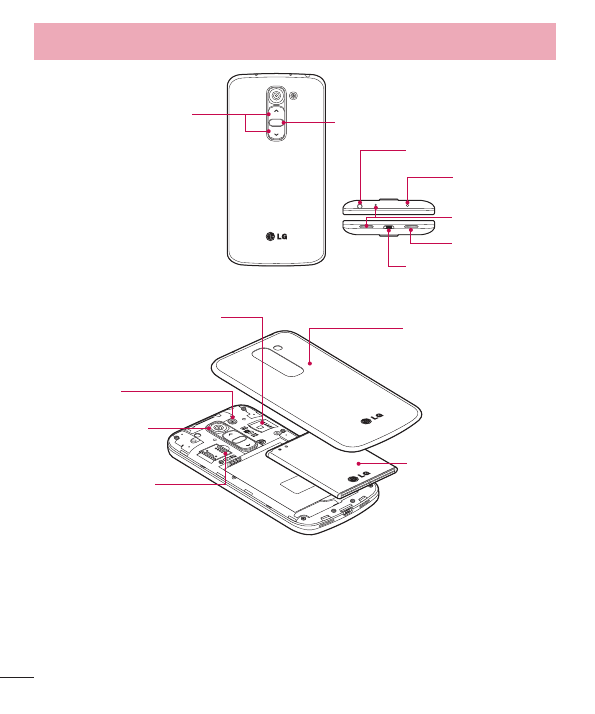 LG

LG

LG