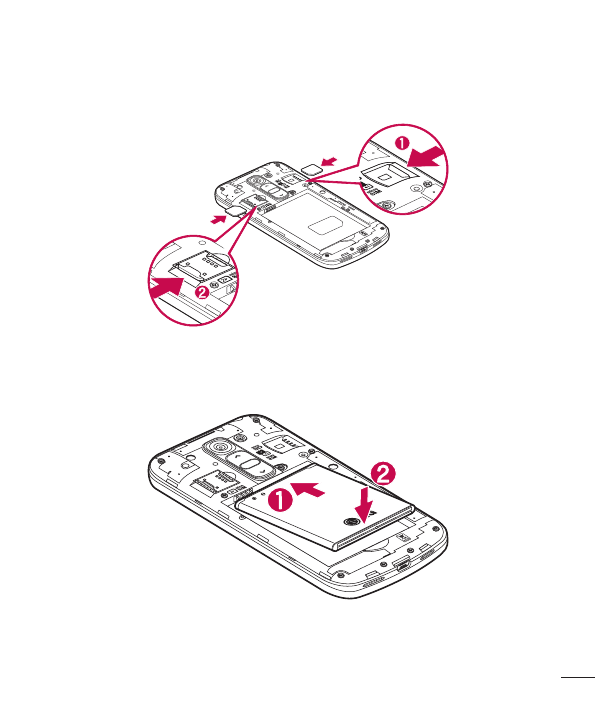 1
2
1
2