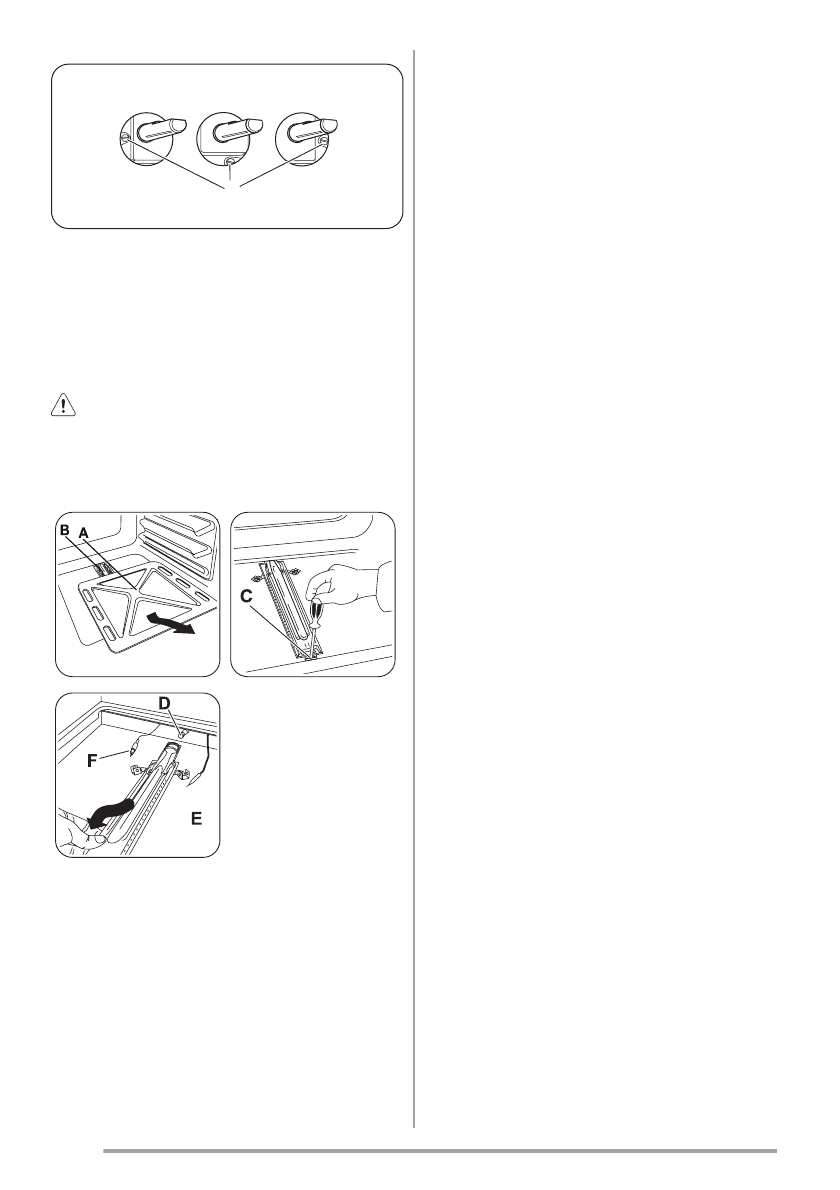 B
A
C
D
F
E