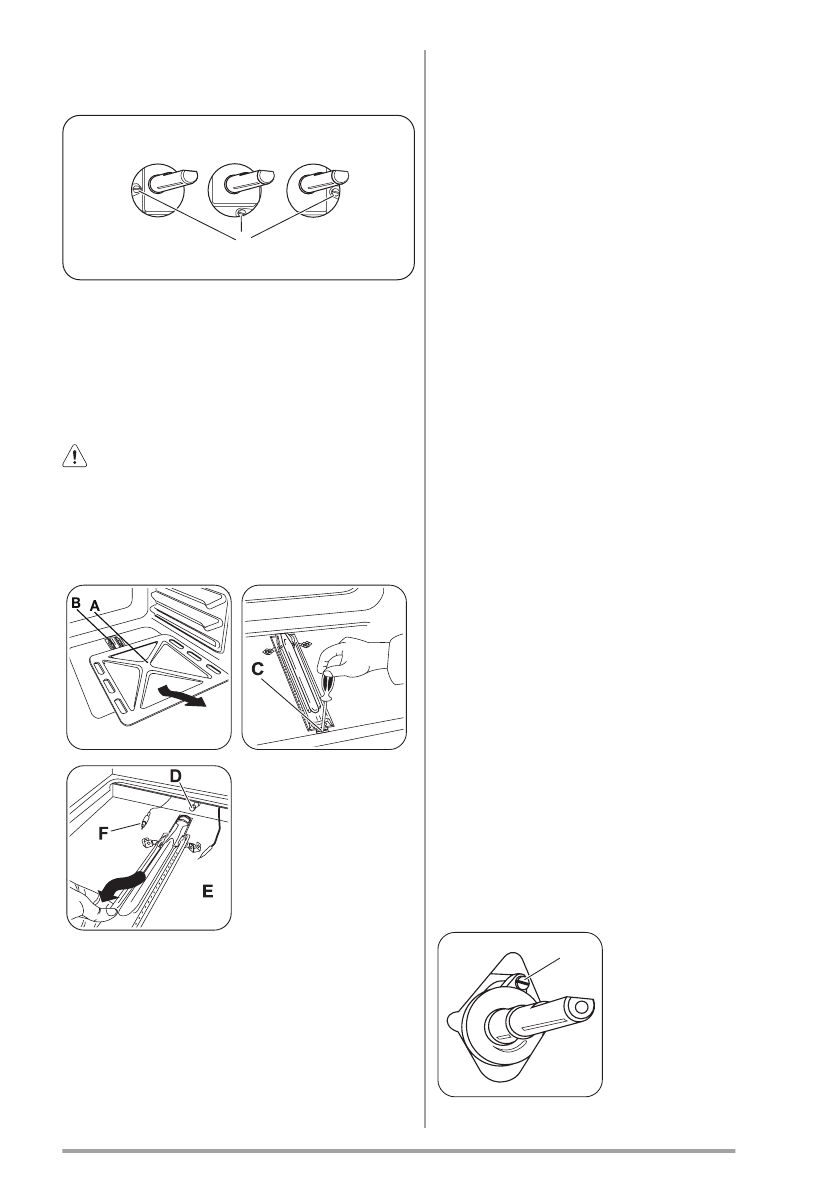 B
A
C
D
F
E