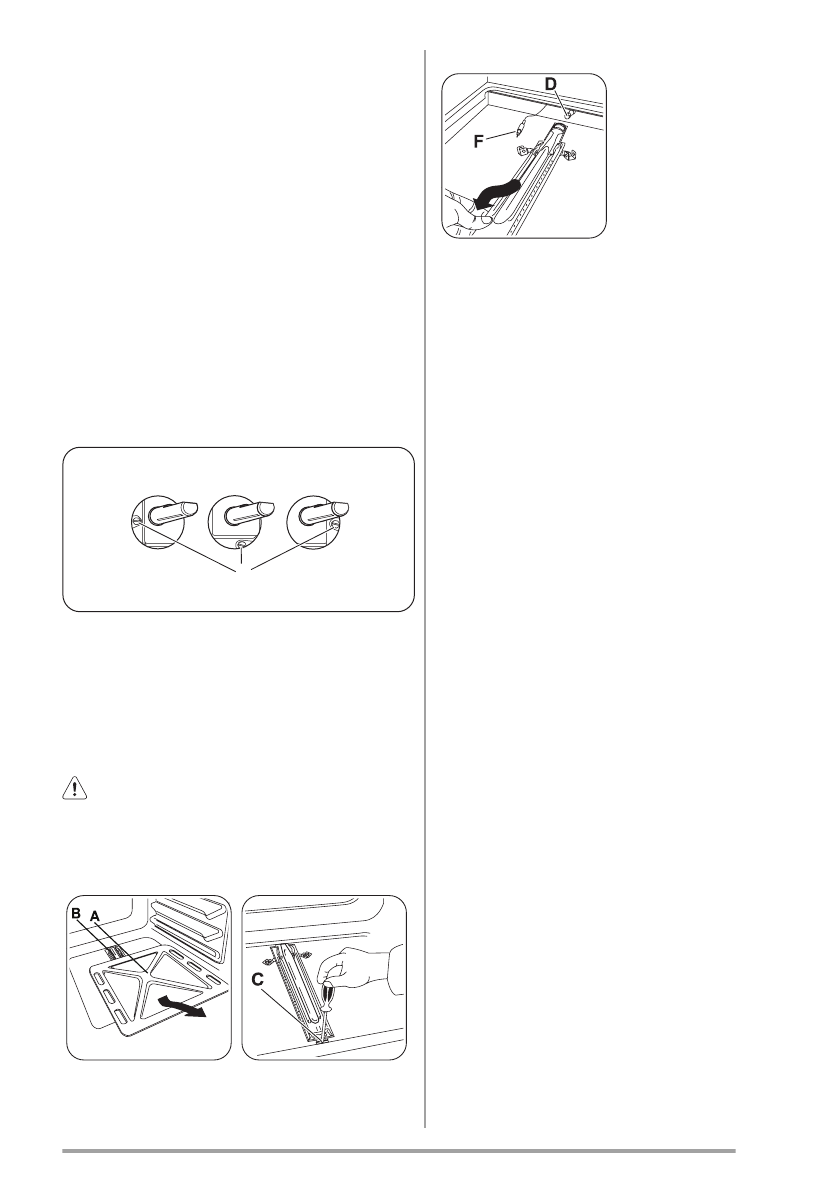 D

F

B A

C