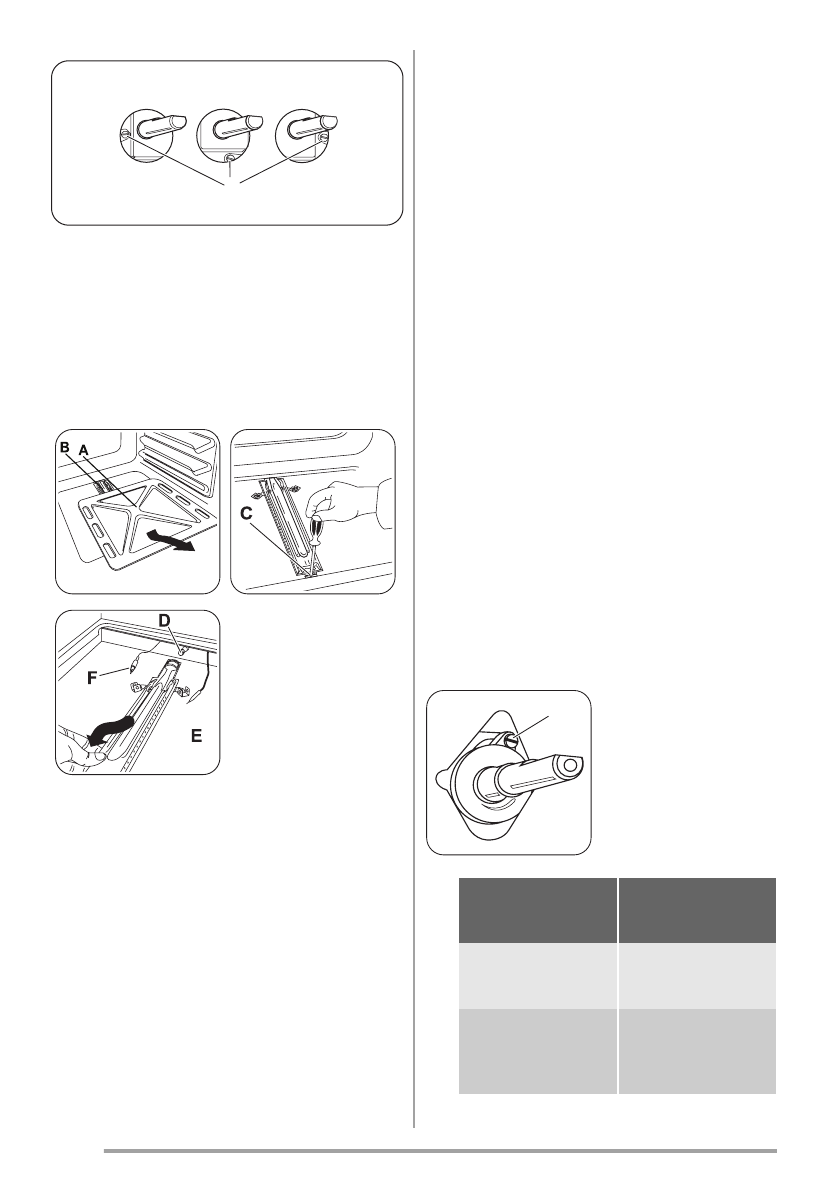 B
A
C
D
F
E