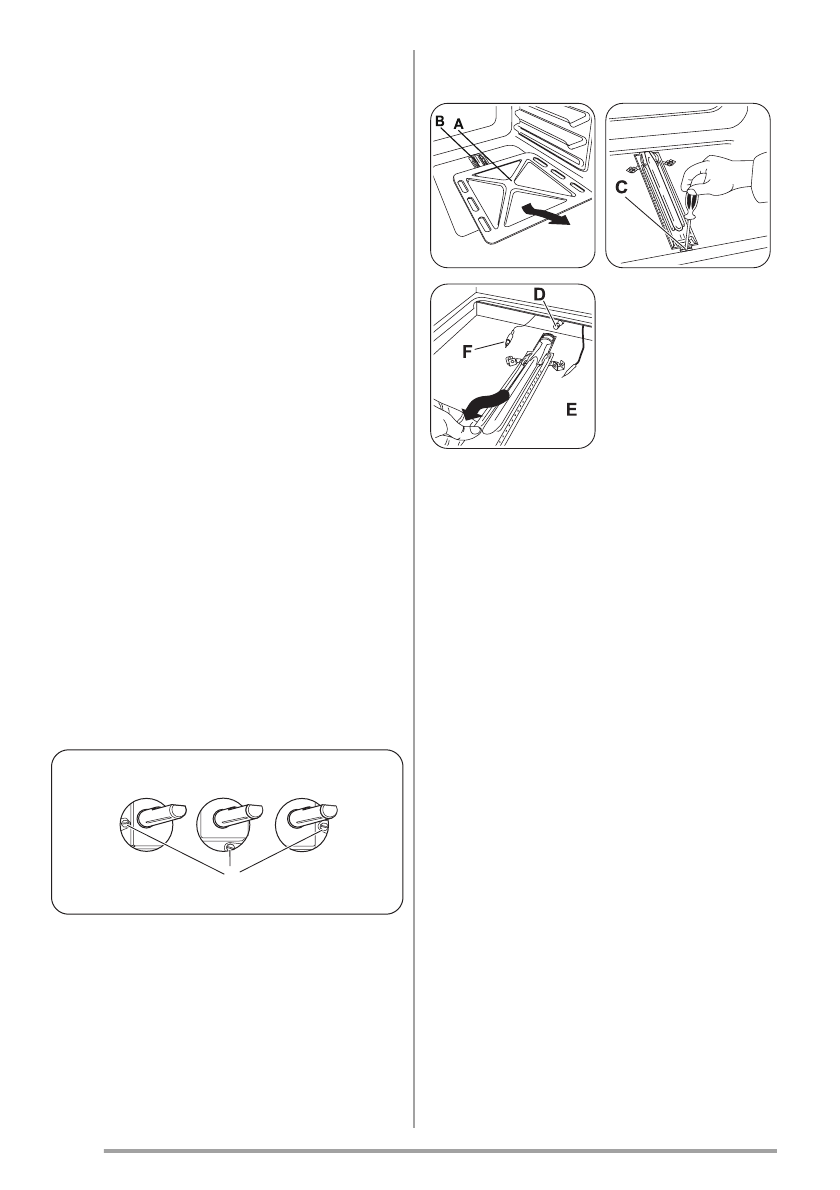 B A

C

D

F

E