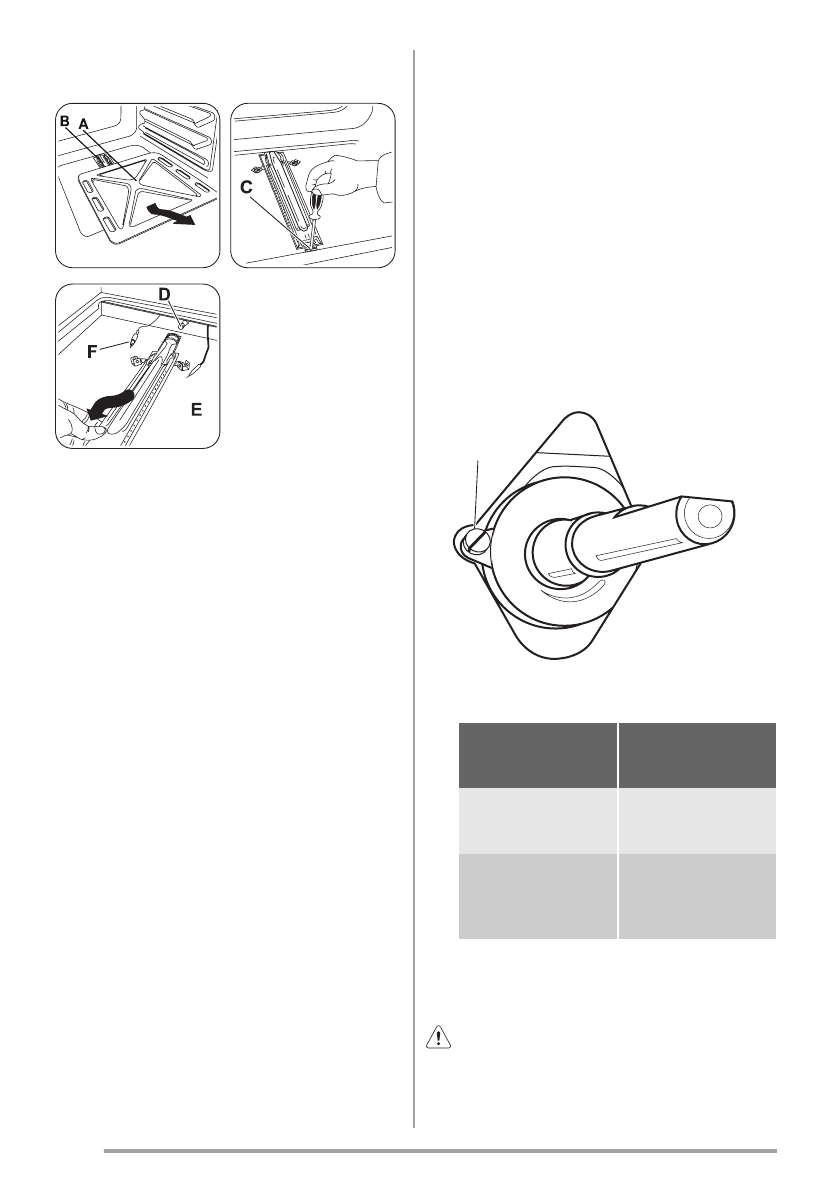 B A

C

D

F

E