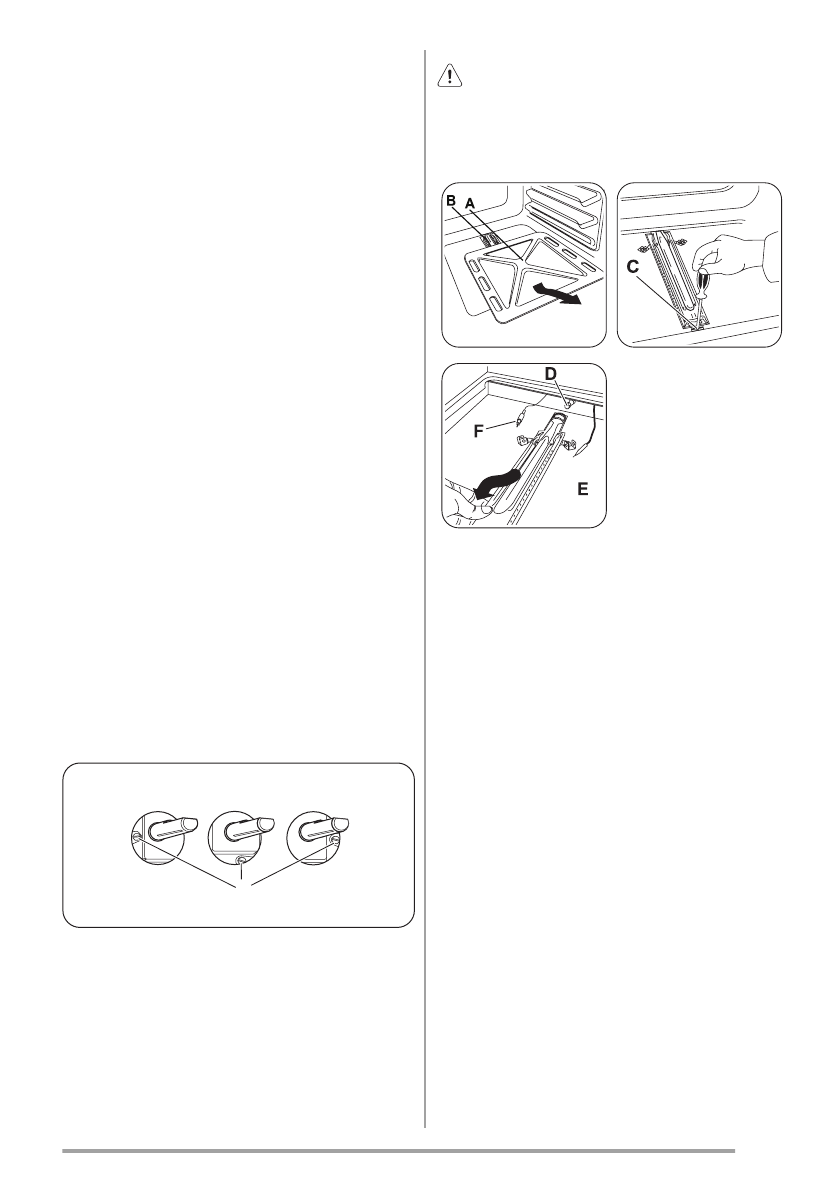 B A

C

D

F

E