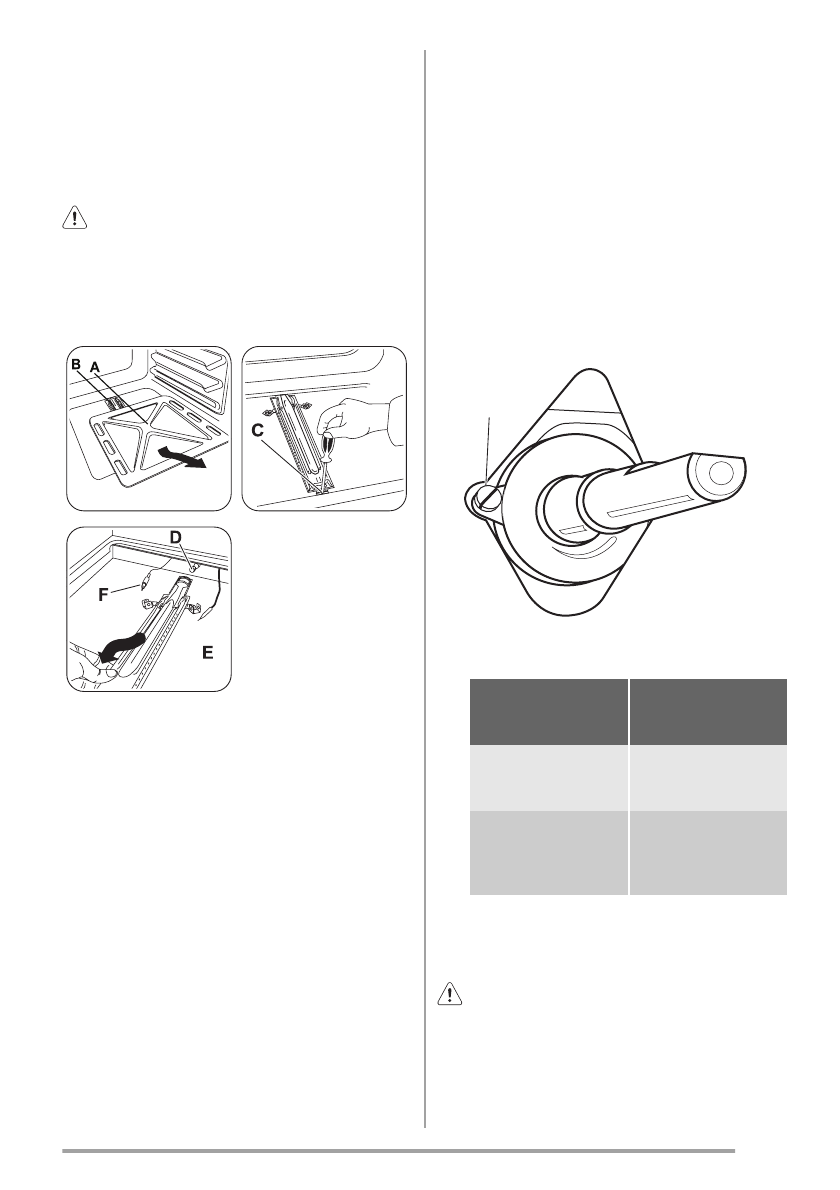 B
A

C

D

F

E