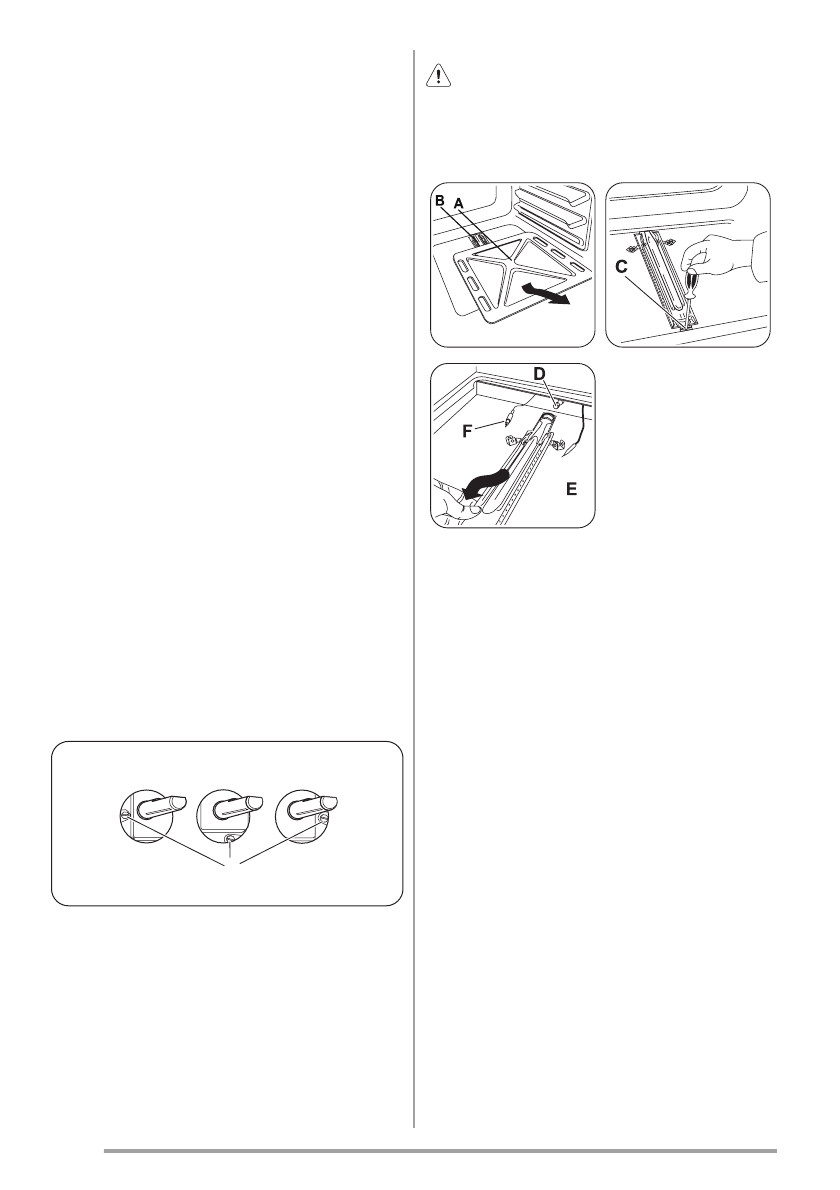 B A

C

D

F

E