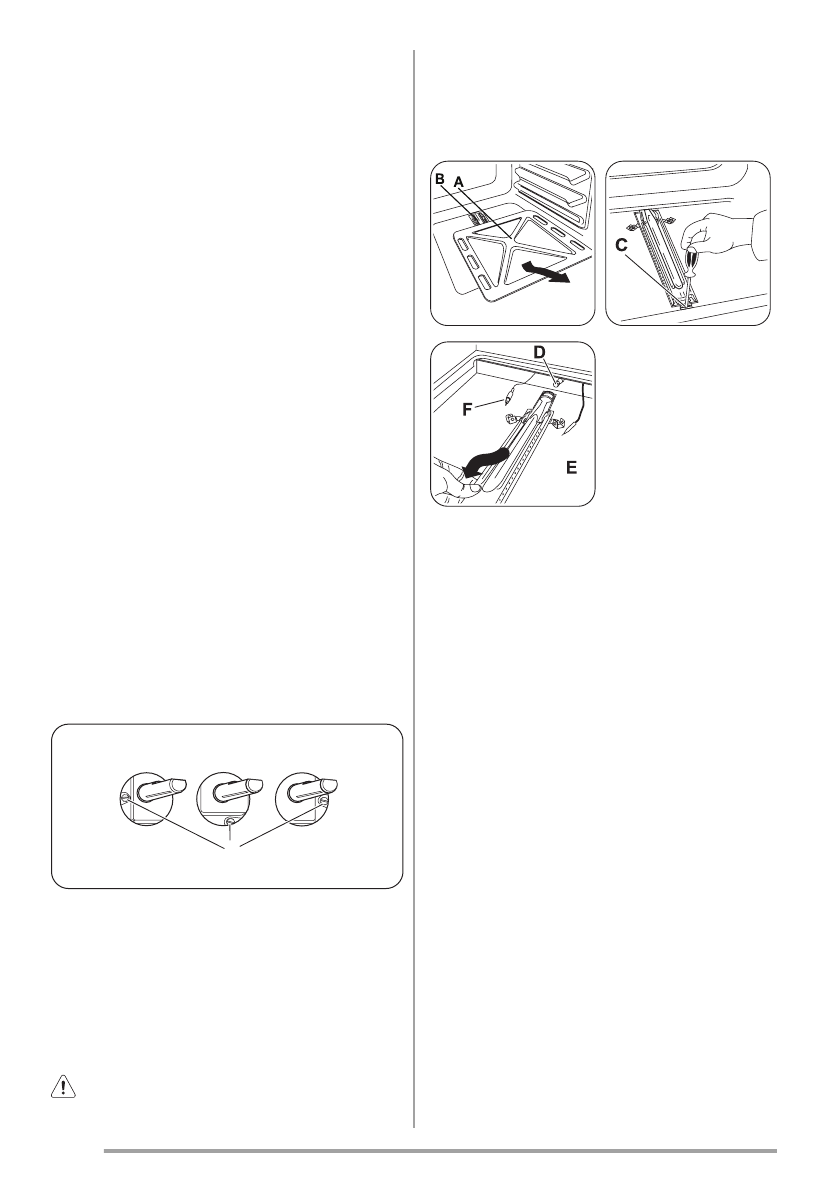 B A

C

D

F

E