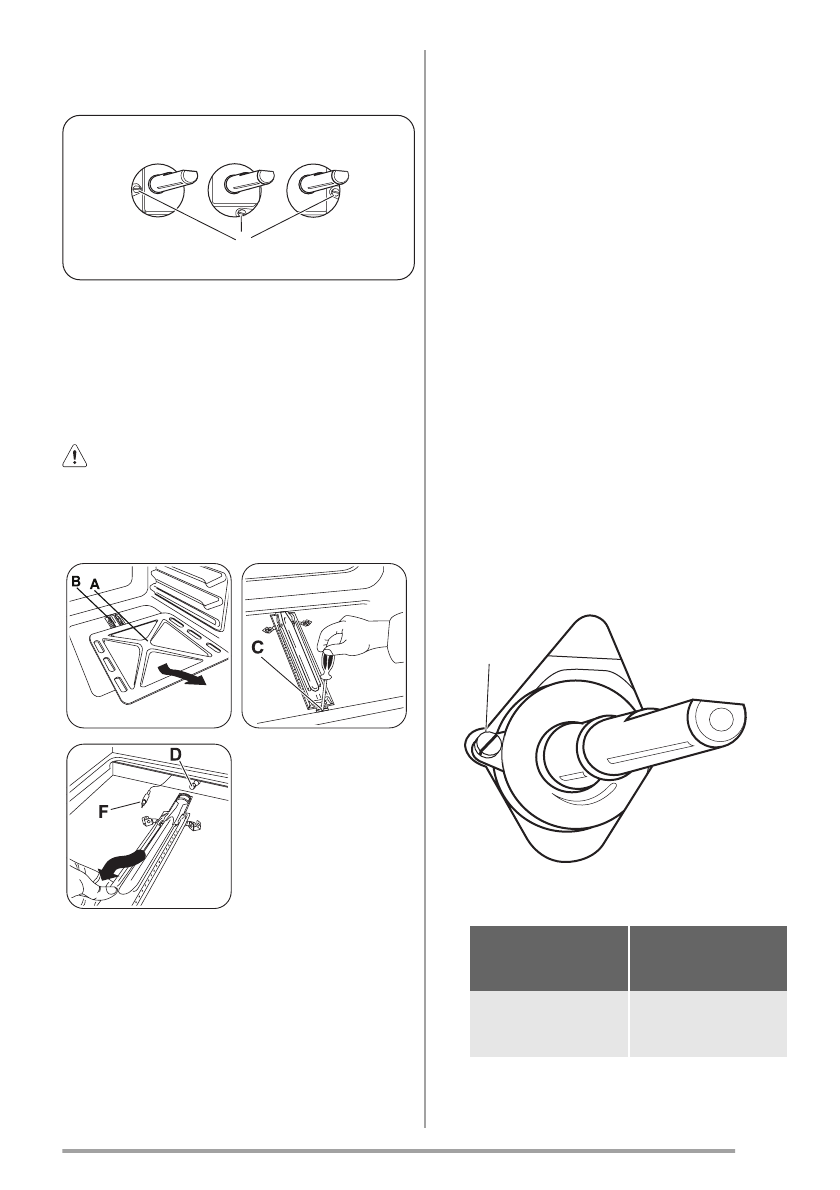 B A

C

D

F