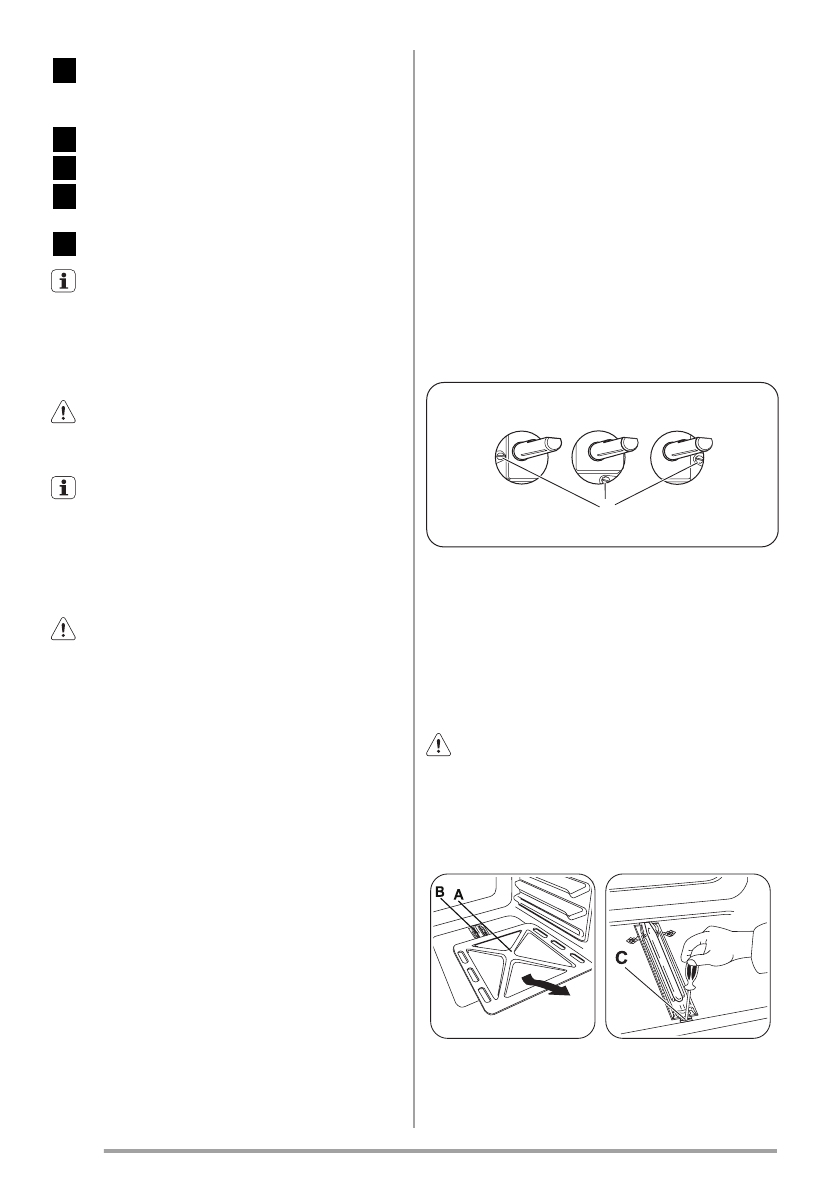 B A

C