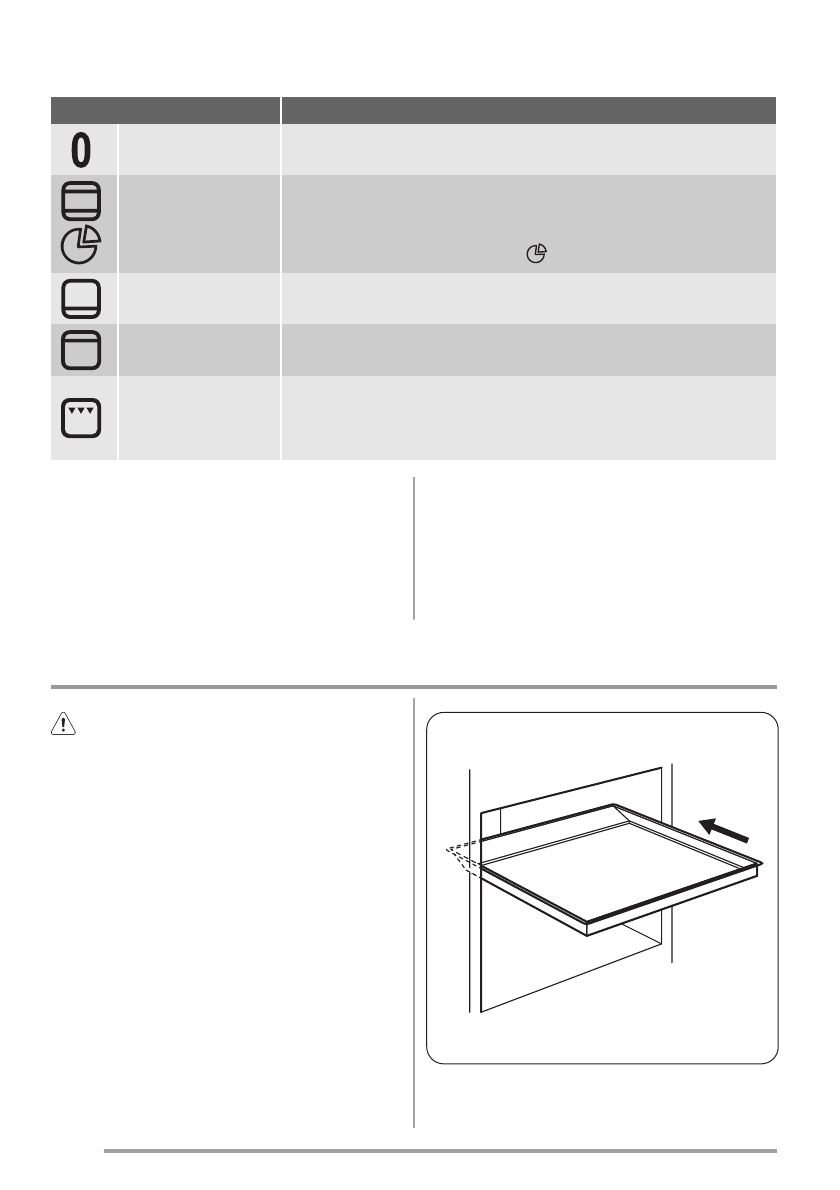 0