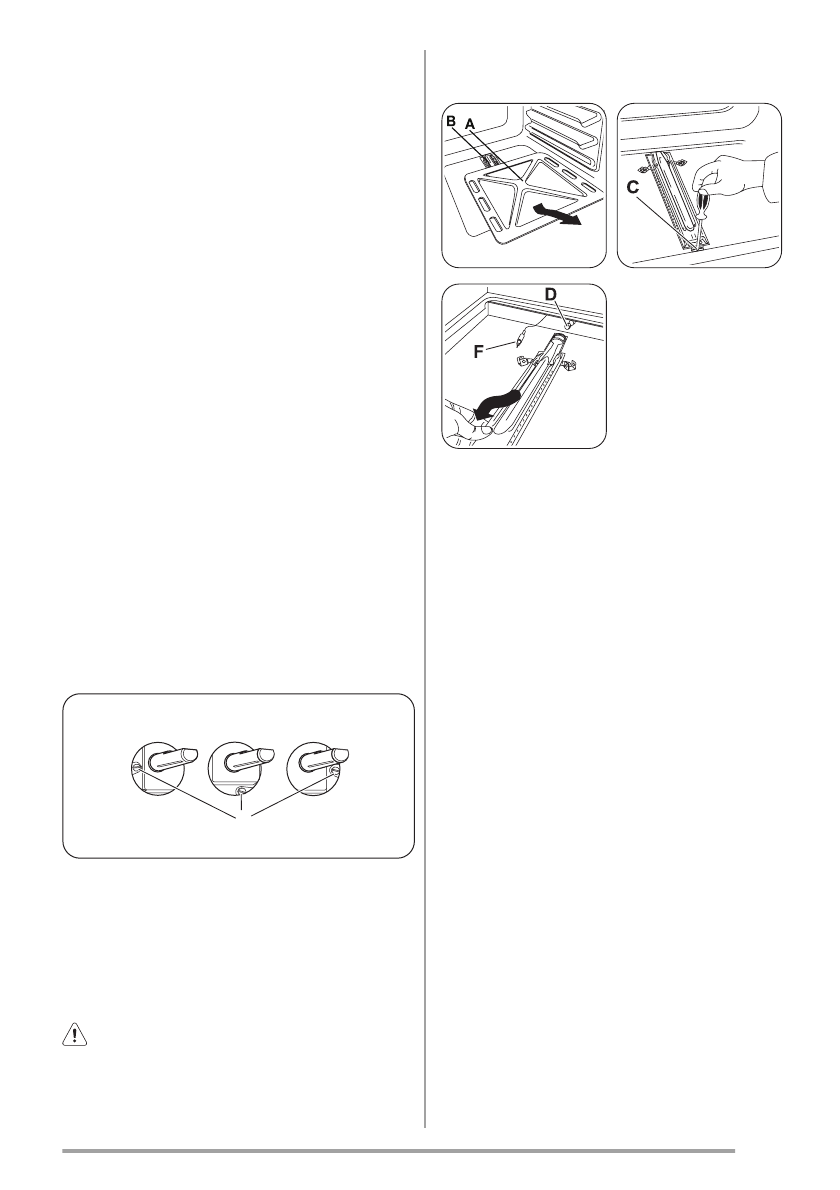 B A

C

D

F