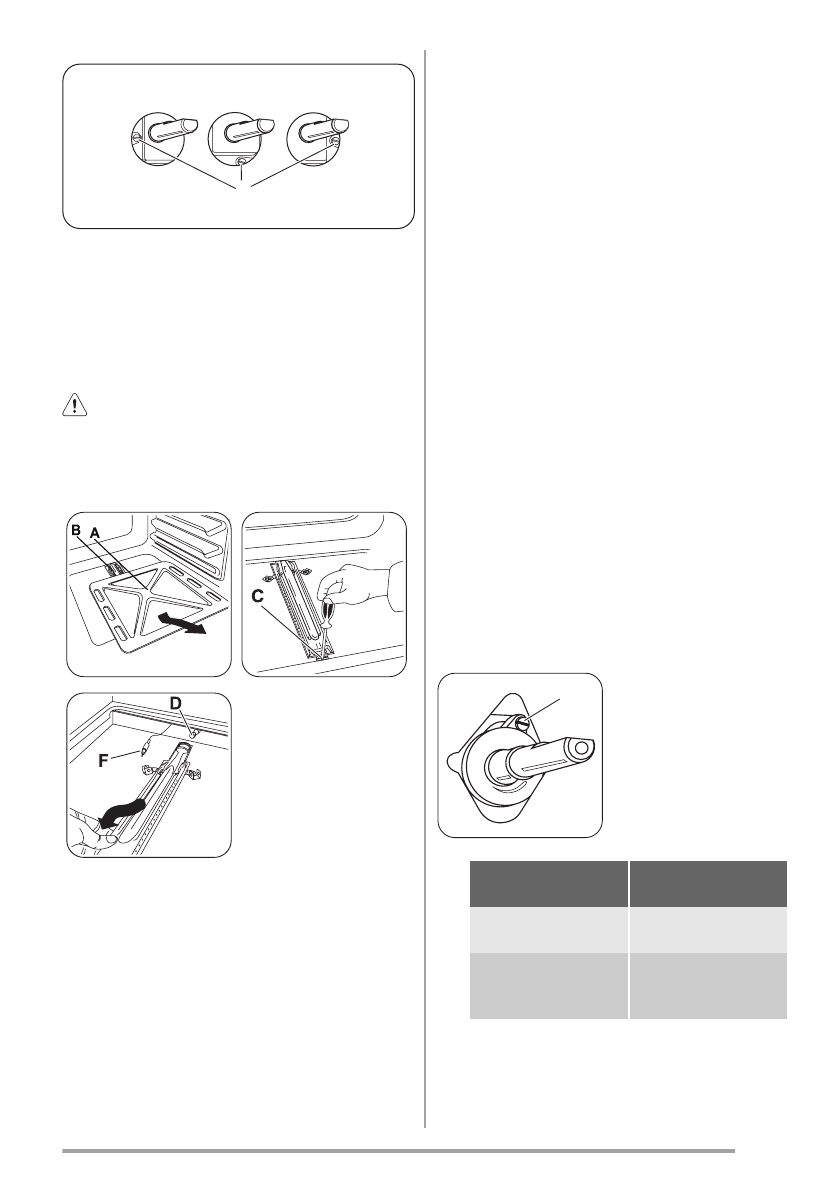 B A

C

D

F