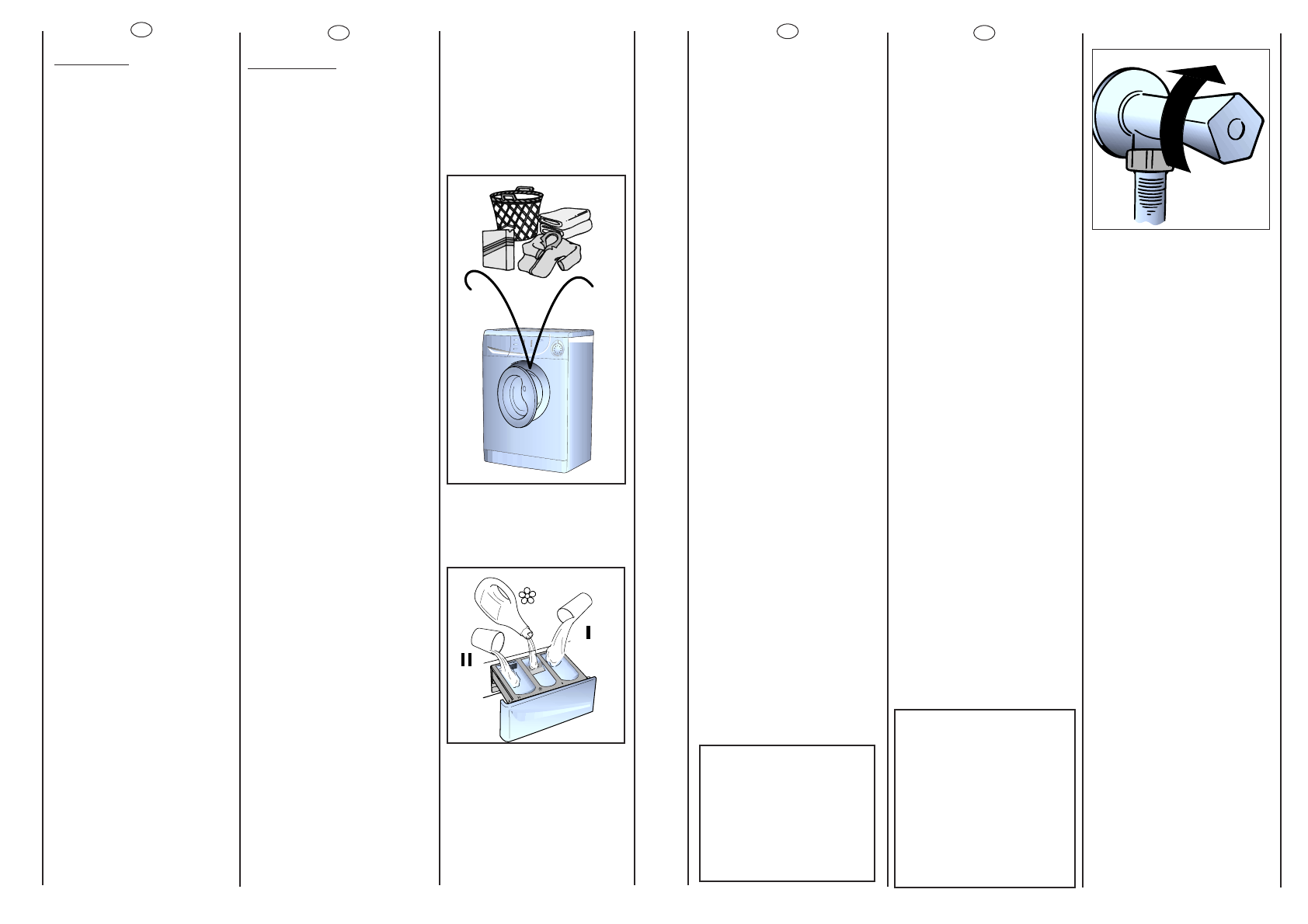 II

I