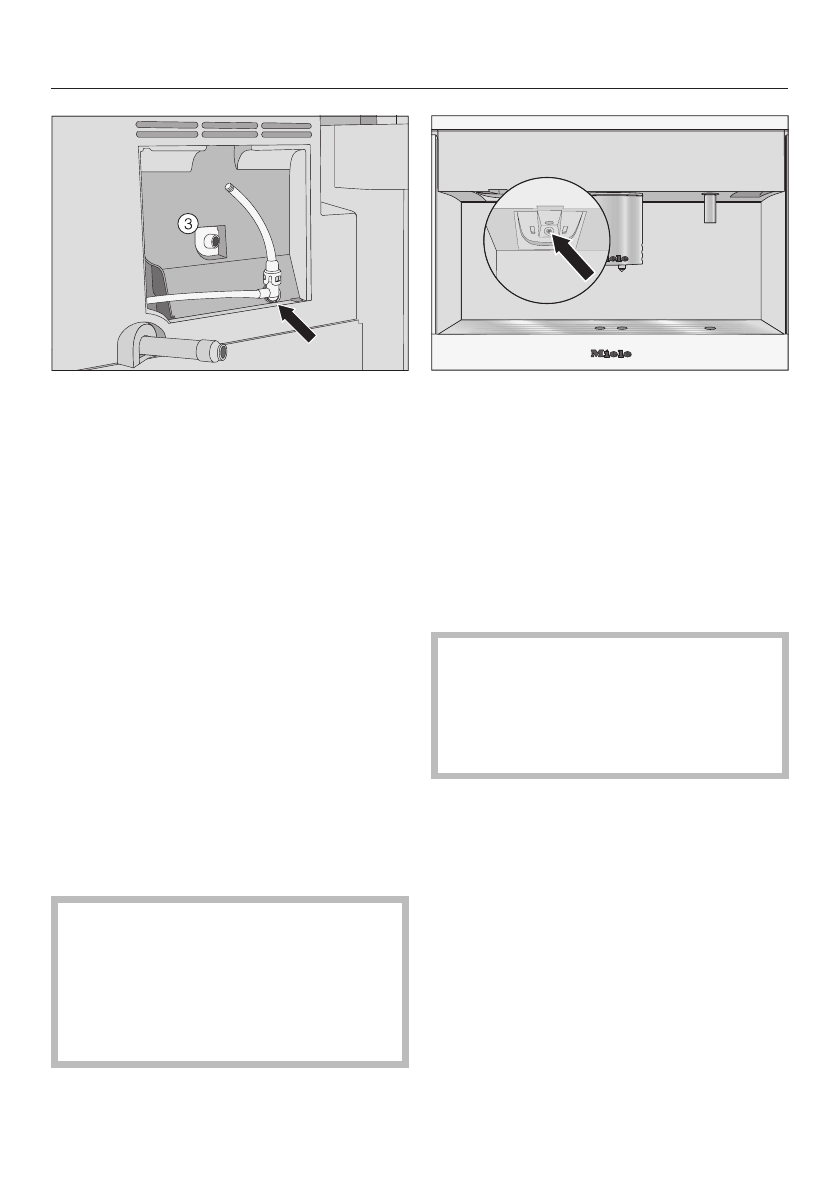 3

Miele